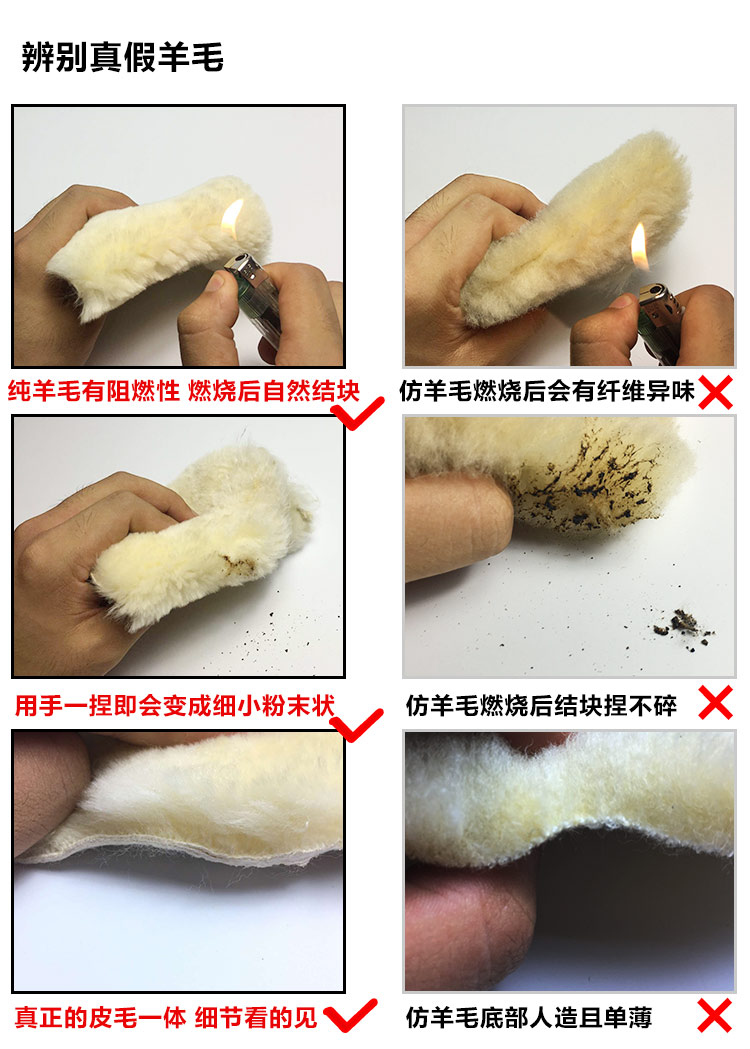 辨别真假羊毛

纯羊毛有阻燃性 燃烧后自然结块

仿羊毛燃烧后会有纤维异味

用手一捏即会变成细小粉末状

仿羊毛燃烧后结块捏不碎

真正的皮毛一体 细节看的见

仿羊毛底部人造且单薄