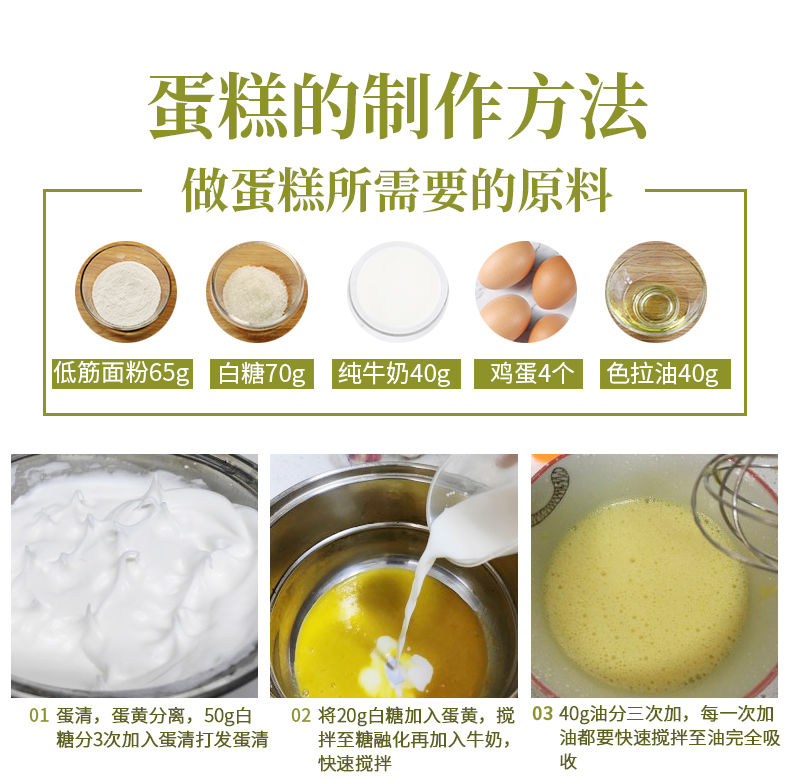 蛋糕的制作方法

做蛋糕所需要的原料

低筋面粉65g
白糖70g
纯牛奶40g
鸡蛋4个
色拉油40g

01 蛋清，蛋黄分离，50g白糖分3次加入蛋清打发蛋清

02 将20g白糖加入蛋黄，搅拌至糖融化再加入牛奶，快速搅拌

03 40g油分三次加，每一次加油都要快速搅拌至油完全吸收