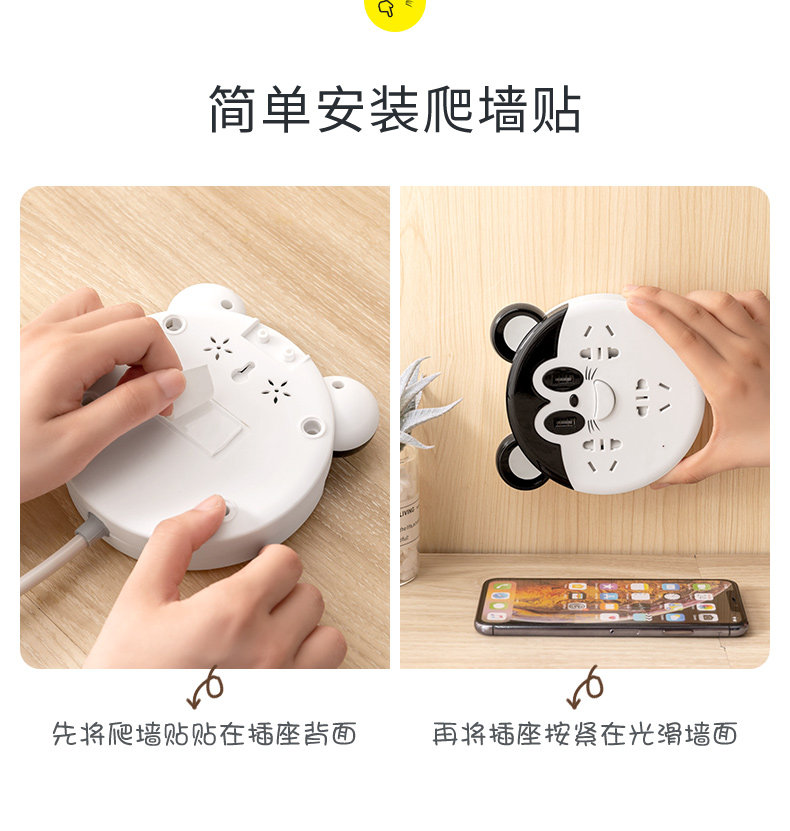 简单安装爬墙贴

先将爬墙贴贴在插座背面

再将插座按紧在光滑墙面