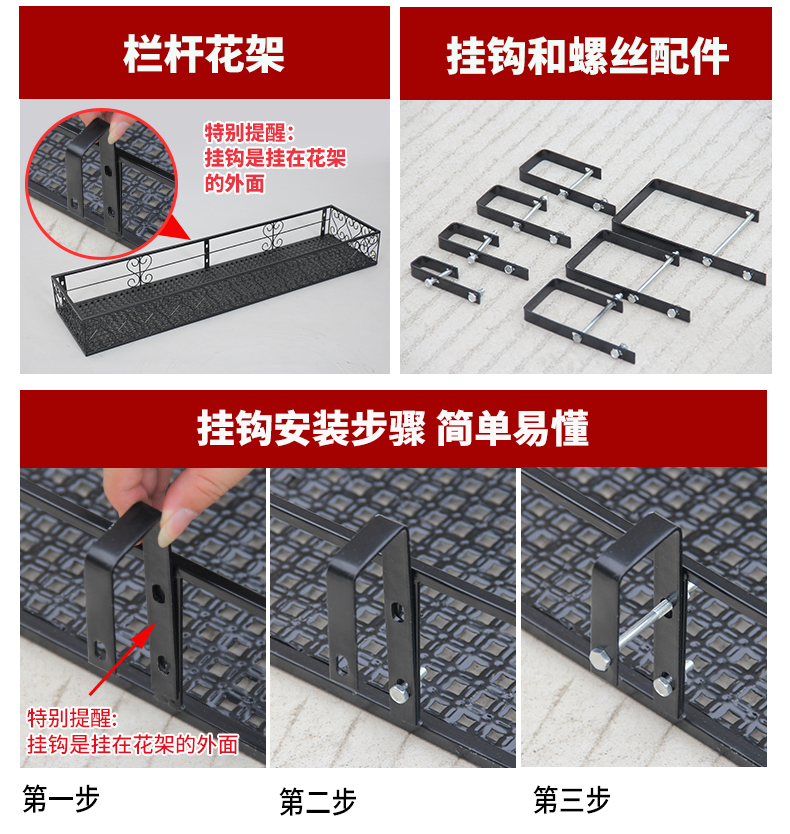 栏杆花架

特别提醒：
挂钩是挂在花架的外面

挂钩和螺丝配件

挂钩安装步骤 简单易懂

特别提醒：
挂钩是挂在花架的外面

第一步

第二步

第三步