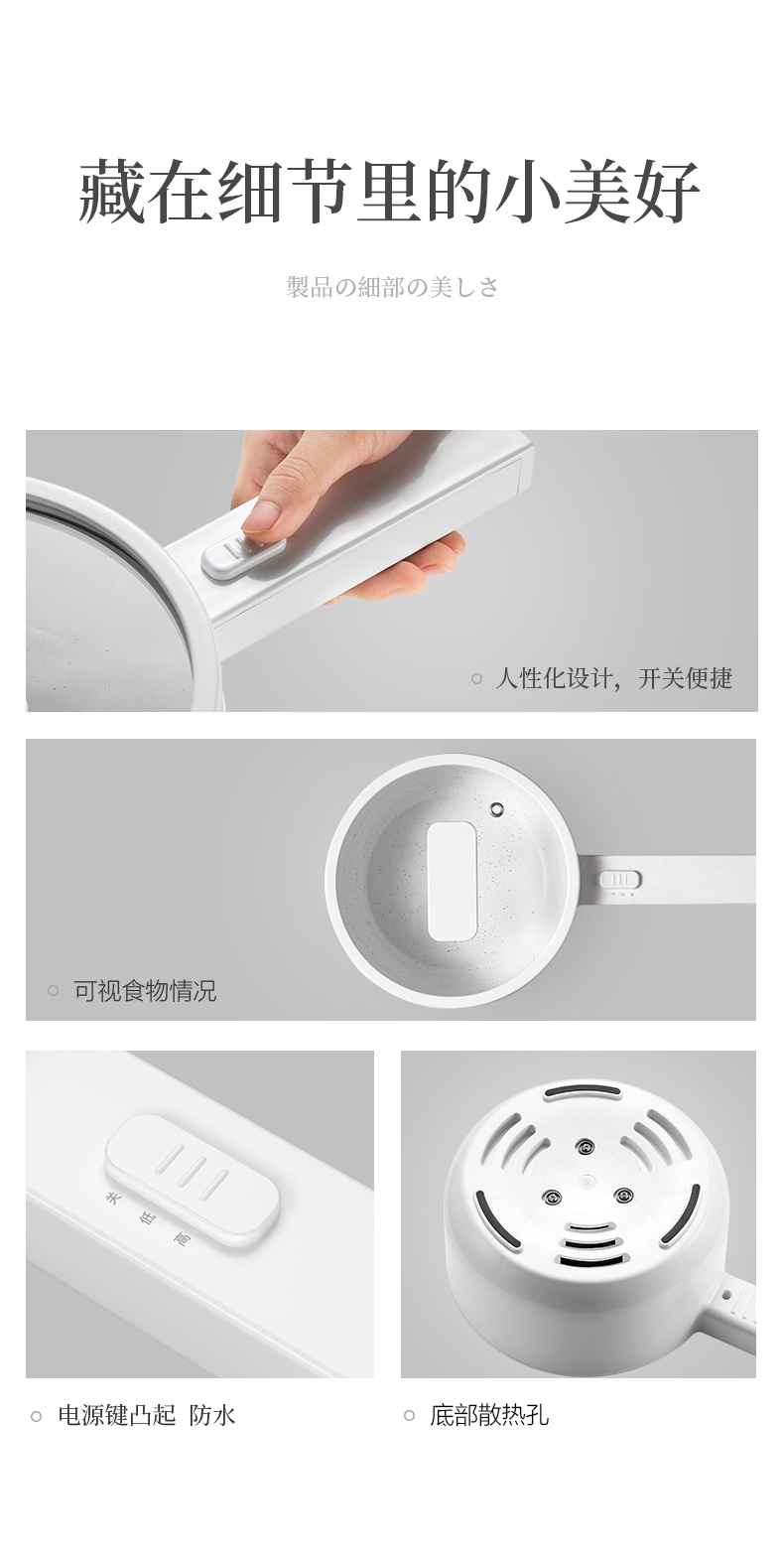 藏在细节里的小美好

製品の細部の美しさ

人性化设计，开关便捷

可视食物情况

关
低
高

电源键凸起 防水

底部散热孔