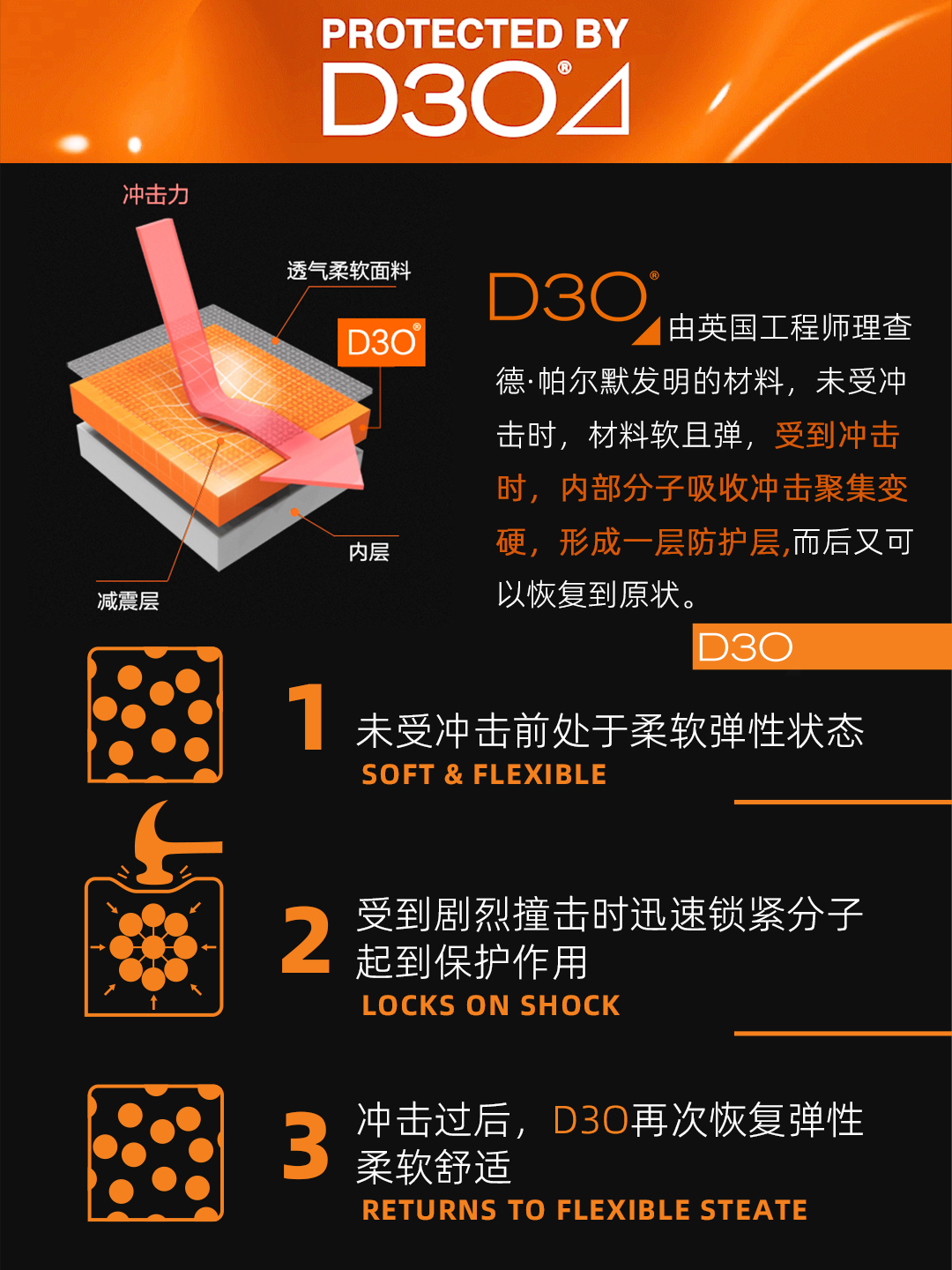 PROTECTED BY
D3O®

冲击力

透气柔软面料

D3O®

内层

减震层

D3O® 由英国工程师理查德·帕尔默发明的材料，未受冲击时，材料软且弹，受到冲击时，内部分子吸收冲击聚集变硬，形成一层防护层,而后又可以恢复到原状。

D3O

1 未受冲击前处于柔软弹性状态
SOFT & FLEXIBLE

2 受到剧烈撞击时迅速锁紧分子起到保护作用
LOCKS ON SHOCK

3 冲击过后，D3O再次恢复弹性柔软舒适
RETURNS TO FLEXIBLE STEATE