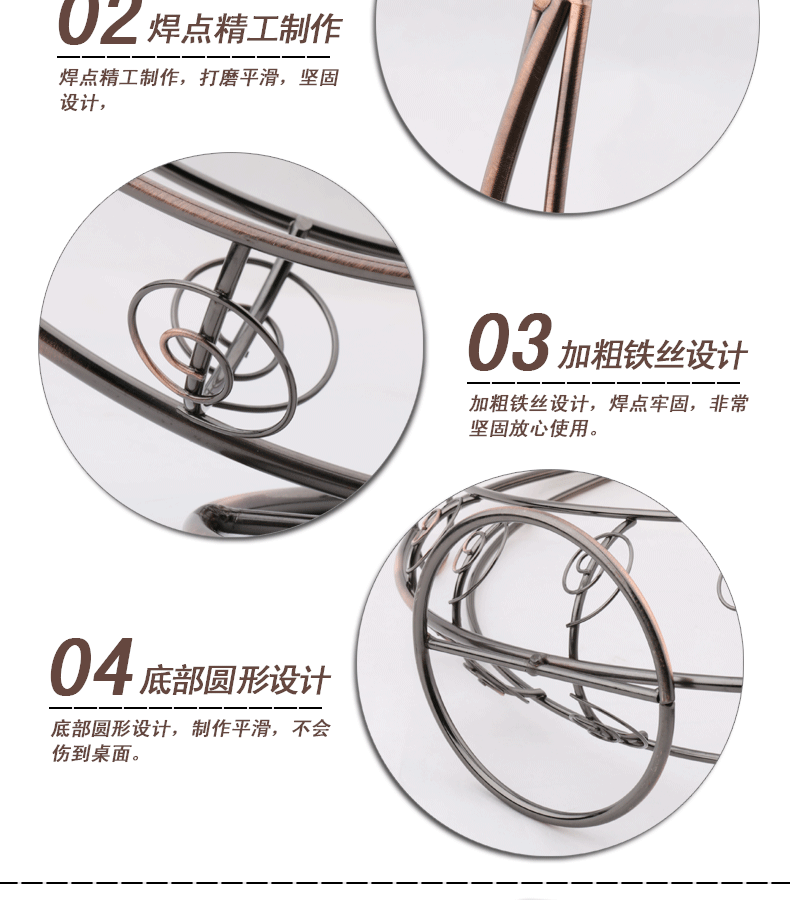 02 焊点精工制作

焊点精工制作，打磨平滑，坚固设计，

03 加粗铁丝设计

加粗铁丝设计，焊点牢固，非常坚固放心使用。

04 底部圆形设计

底部圆形设计，制作平滑，不会伤到桌面。