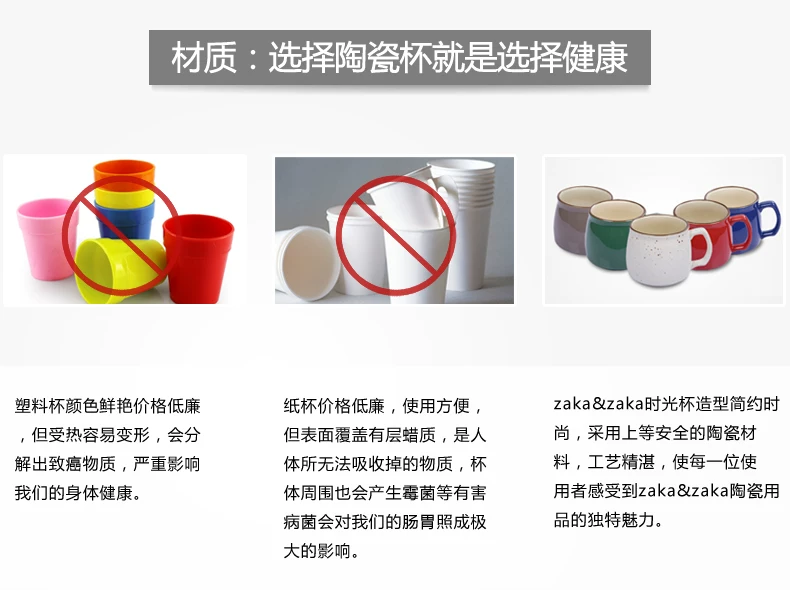 材质：选择陶瓷杯就是选择健康

塑料杯颜色鲜艳价格低廉，但受热容易变形，会分解出致癌物质，严重影响我们的身体健康。

纸杯价格低廉，使用方便，但表面覆盖有层蜡质，是人体所无法吸收掉的物质，杯体周围也会产生霉菌等有害病菌会对我们的肠胃照成极大的影响。

zaka&zaka时光杯造型简约时尚，采用上等安全的陶瓷材料，工艺精湛，使每一位使用者感受到zaka&zaka陶瓷用品的独特魅力。