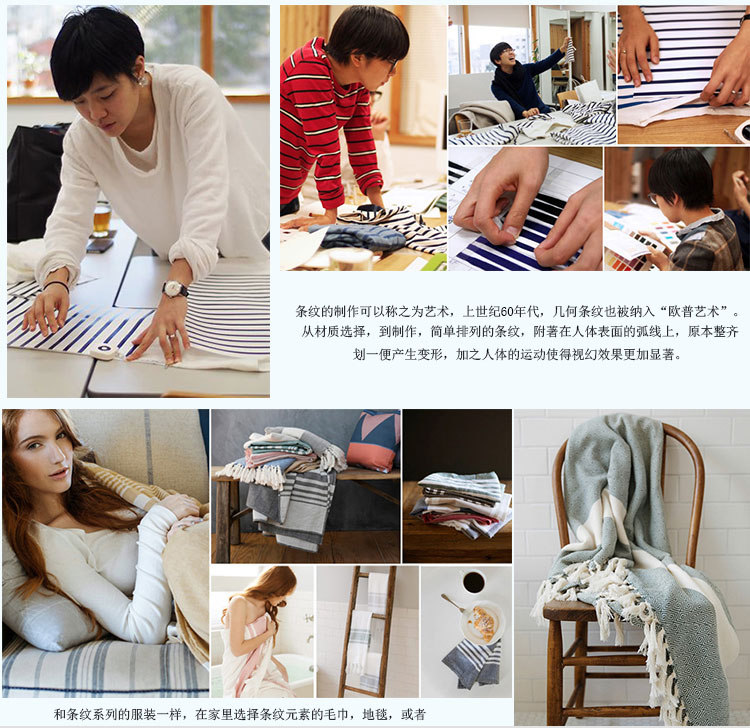 条纹的制作可以称之为艺术，上世纪60年代，几何条纹也被纳入“欧普艺术”。从材质选择，到制作，简单排列的条纹，附著在人体表面的弧线上，原本整齐划一便产生变形，加之人体的运动使得视幻效果更加显著。

和条纹系列的服装一样，在家里选择条纹元素的毛巾，地毯，或者