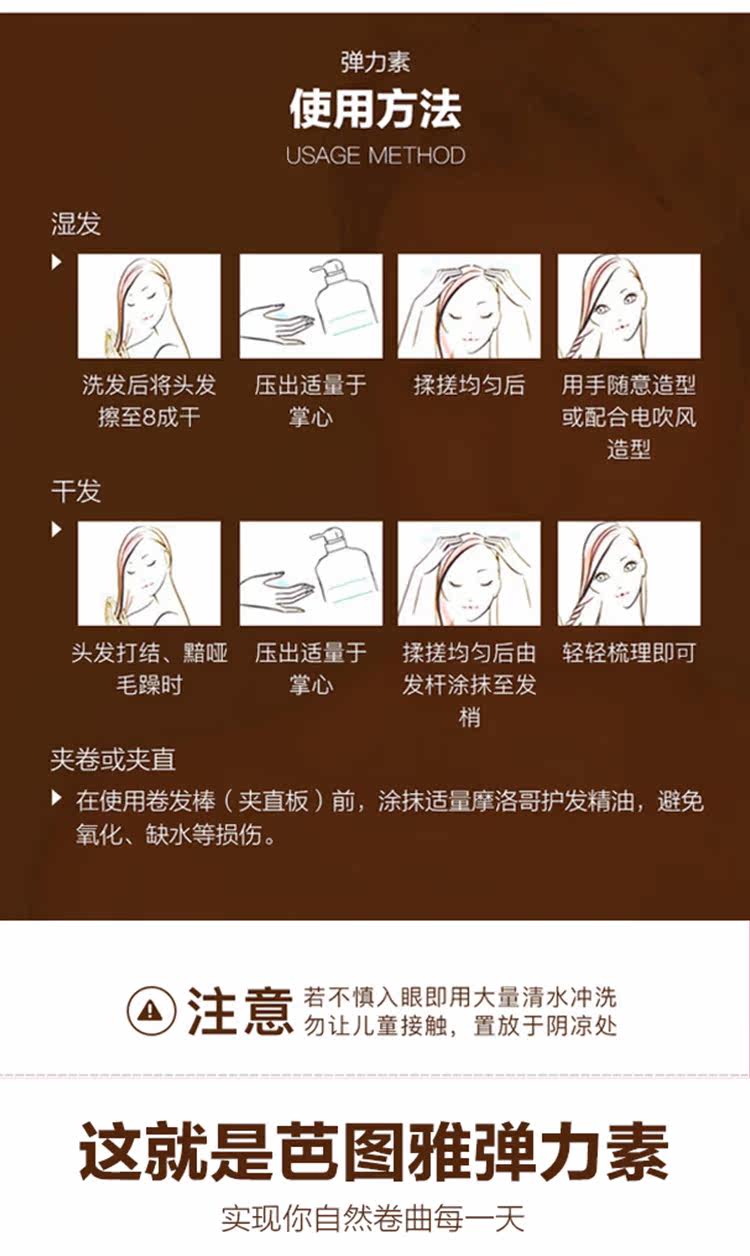 弹力素

使用方法

USAGE METHOD

湿发

洗发后将头发擦至8成干

压出适量于掌心

揉搓均匀后

用手随意造型或配合电吹风造型

干发

头发打结、黯哑毛躁时

压出适量于掌心

揉搓均匀后由发杆涂抹至发梢

轻轻梳理即可

夹卷或夹直

在使用卷发棒（夹直板）前，涂抹适量摩洛哥护发精油，避免氧化、缺水等损伤。

注意 若不慎入眼即用大量清水冲洗 勿让儿童接触，置放于阴凉处

这就是芭图雅弹力素

实现你自然卷曲每一天