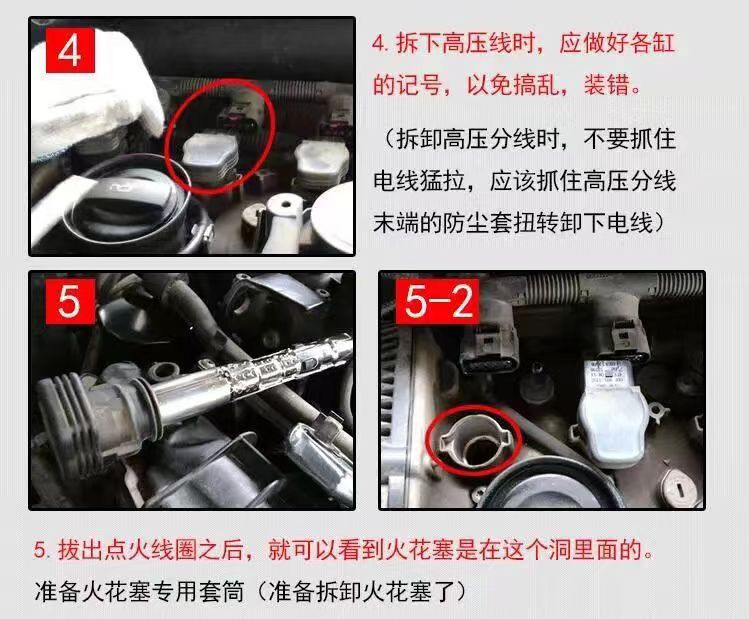 4

4. 拆下高压线时，应做好各缸的记号，以免搞乱，装错。

（拆卸高压分线时，不要抓住电线猛拉，应该抓住高压分线末端的防尘套扭转卸下电线）

5

5-2

5. 拔出点火线圈之后，就可以看到火花塞是在这个洞里面的。

准备火花塞专用套筒（准备拆卸火花塞了）