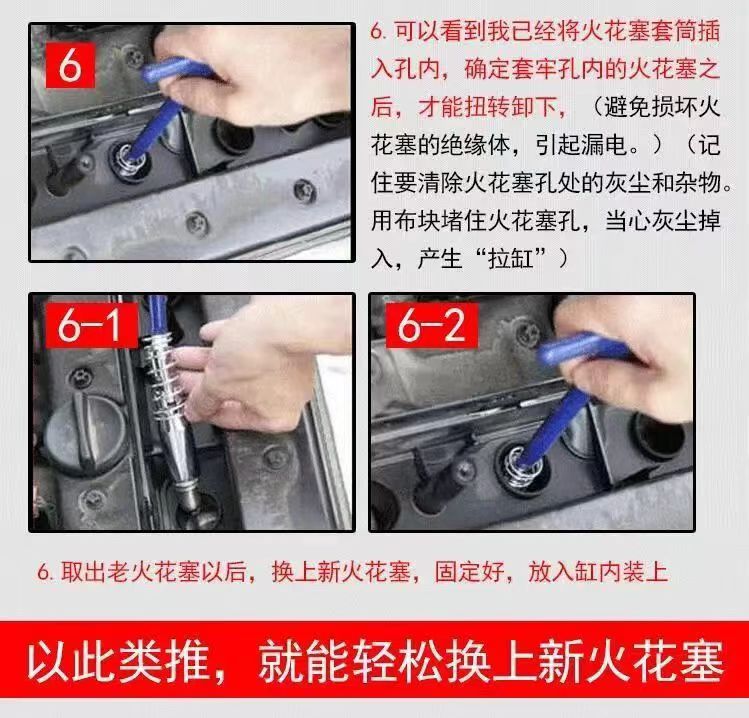 6

6. 可以看到我已经将火花塞套筒插入孔内，确定套牢孔内的火花塞之后，才能扭转卸下，（避免损坏火花塞的绝缘体，引起漏电。）（记住要清除火花塞孔处的灰尘和杂物。用布块堵住火花塞孔，当心灰尘掉入，产生“拉缸”）

6-1

6-2

6. 取出老火花塞以后，换上新火花塞，固定好，放入缸内装上

以此类推，就能轻松换上新火花塞