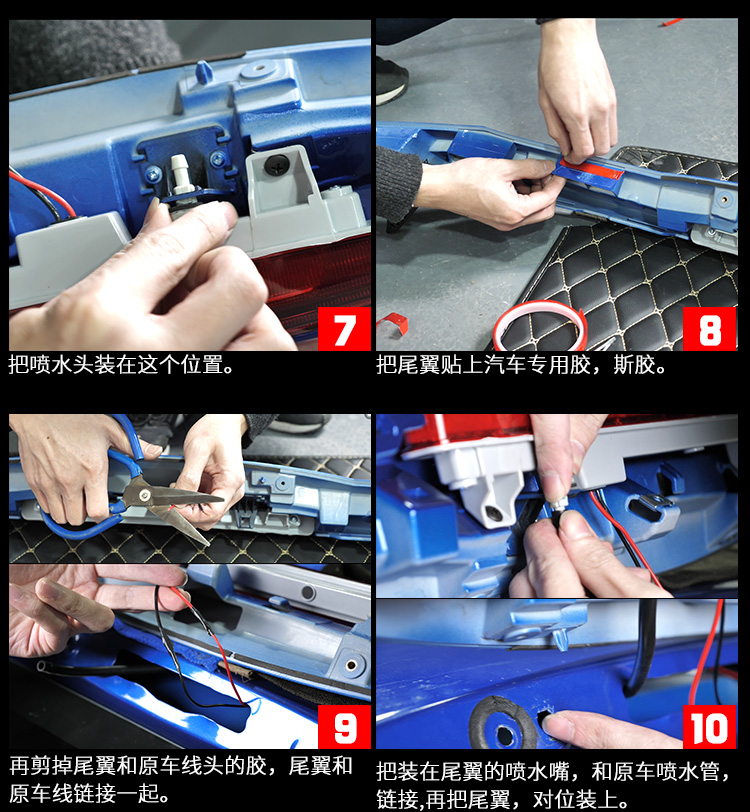 7

把喷水头装在这个位置。

8

把尾翼贴上汽车专用胶，斯胶。

9

再剪掉尾翼和原车线头的胶，尾翼和原车线链接一起。

10

把装在尾翼的喷水嘴，和原车喷水管，链接,再把尾翼，对位装上。