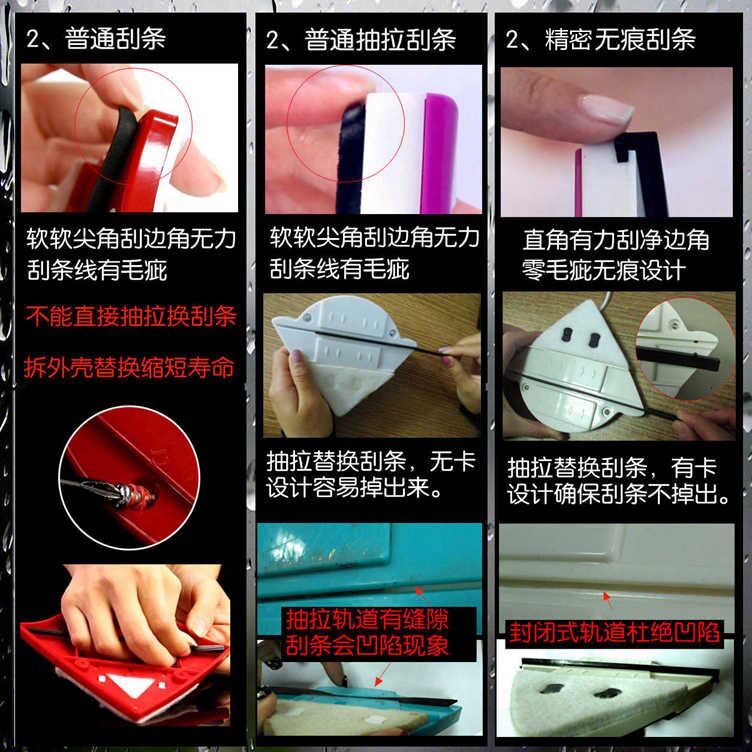 2、普通刮条

软软尖角刮边角无力
刮条线有毛疵

不能直接抽拉换刮条

拆外壳替换缩短寿命

2、普通抽拉刮条

软软尖角刮边角无力
刮条线有毛疵

抽拉替换刮条，无卡设计容易掉出来。

抽拉轨道有缝隙
刮条会凹陷现象

2、精密无痕刮条

直角有力刮净边角
零毛疵无痕设计

抽拉替换刮条，有卡设计确保刮条不掉出。

封闭式轨道杜绝凹陷