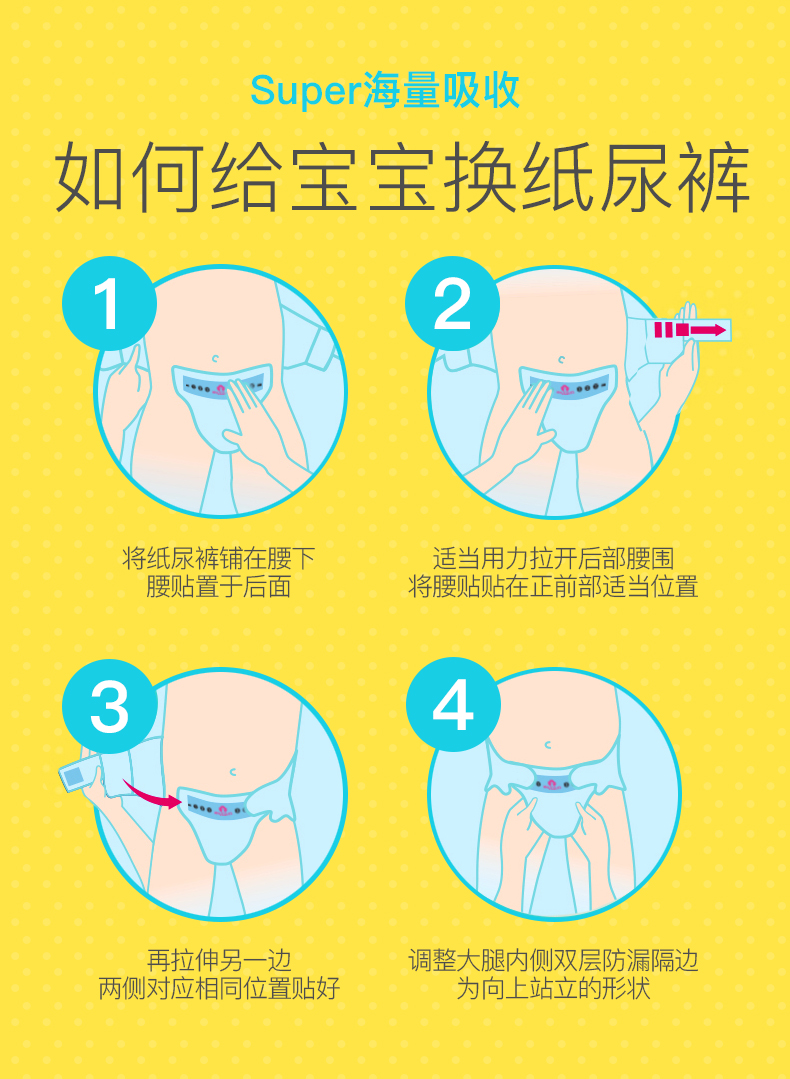 Super海量吸收

如何给宝宝换纸尿裤

1

将纸尿裤铺在腰下
腰贴置于后面

2

适当用力拉开后部腰围
将腰贴贴在正前部适当位置

3

再拉伸另一边
两侧对应相同位置贴好

4

调整大腿内侧双层防漏隔边
为向上站立的形状