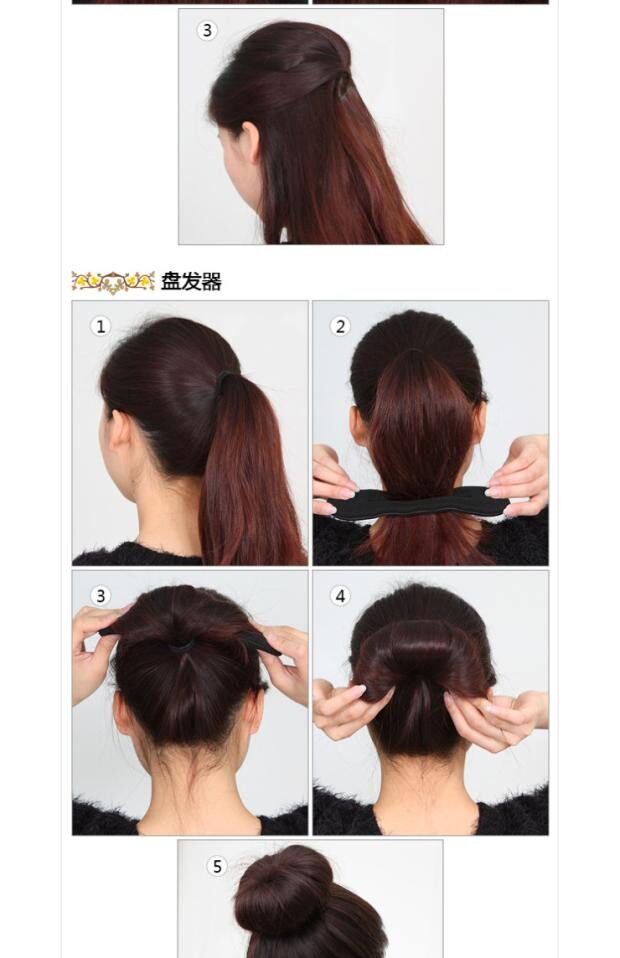 3

盘发器

1

2

3

4

5