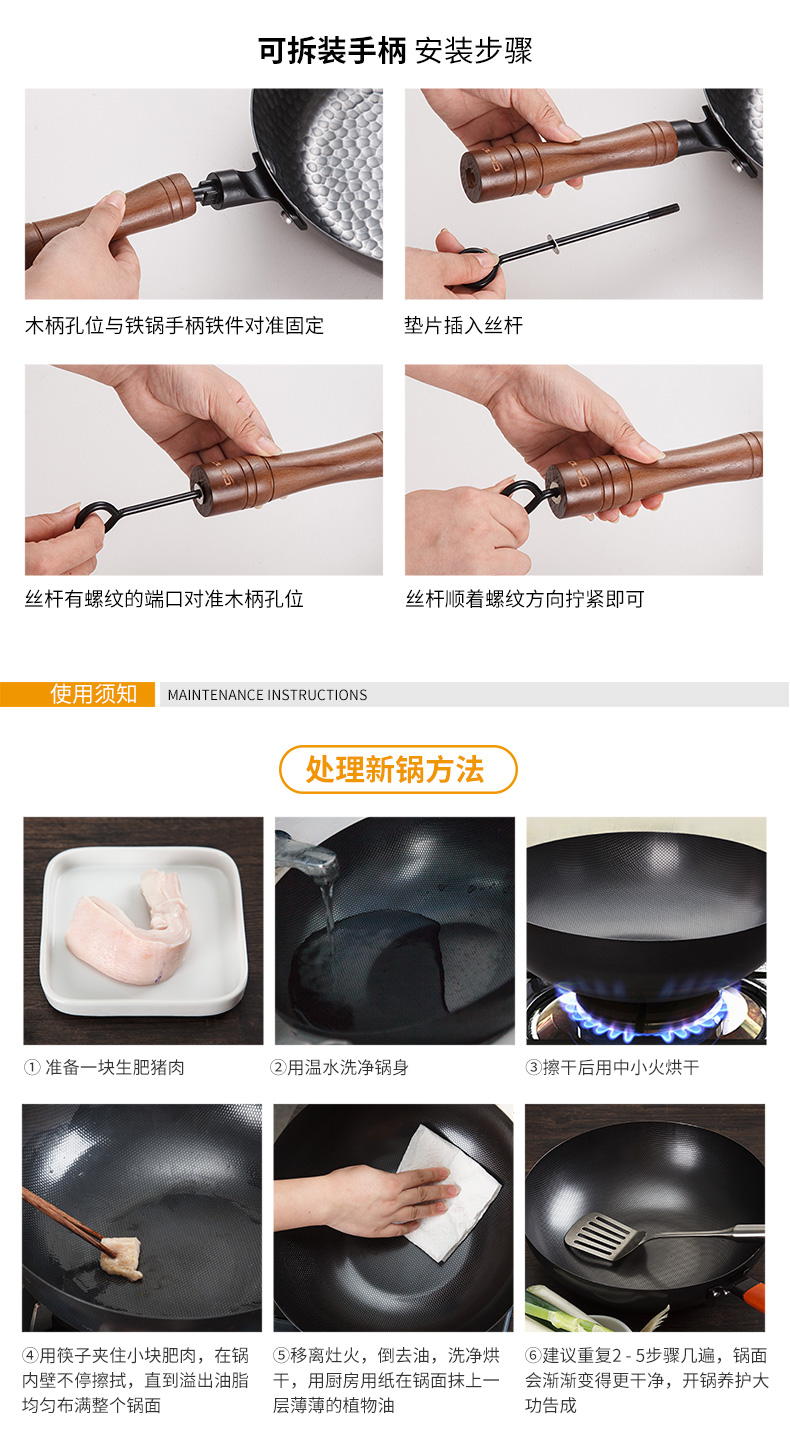 可拆装手柄 安装步骤

木柄孔位与铁锅手柄铁件对准固定

垫片插入丝杆

丝杆有螺纹的端口对准木柄孔位

丝杆顺着螺纹方向拧紧即可

使用须知 MAINTENANCE INSTRUCTIONS

处理新锅方法

① 准备一块生肥猪肉

②用温水洗净锅身

③擦干后用中小火烘干

④用筷子夹住小块肥肉，在锅内壁不停擦拭，直到溢出油脂均匀布满整个锅面

⑤移离灶火，倒去油，洗净烘干，用厨房用纸在锅面抹上一层薄薄的植物油

⑥建议重复2 - 5步骤几遍，锅面会渐渐变得更干净，开锅养护大功告成