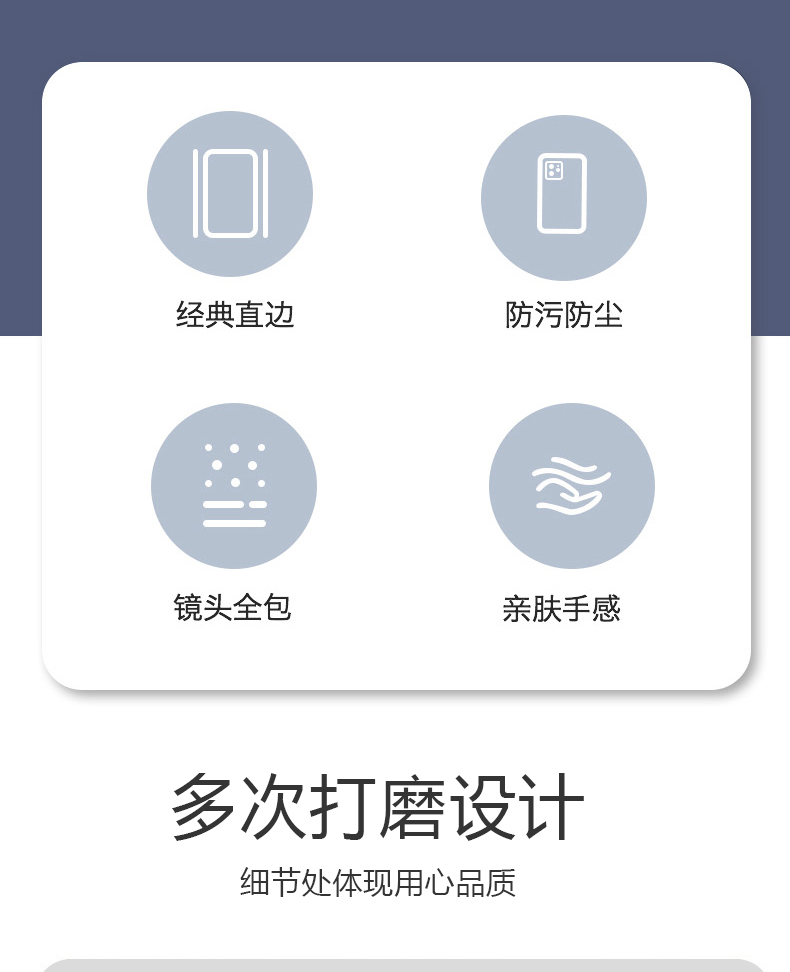 经典直边

防污防尘

镜头全包

亲肤手感

多次打磨设计

细节处体现用心品质