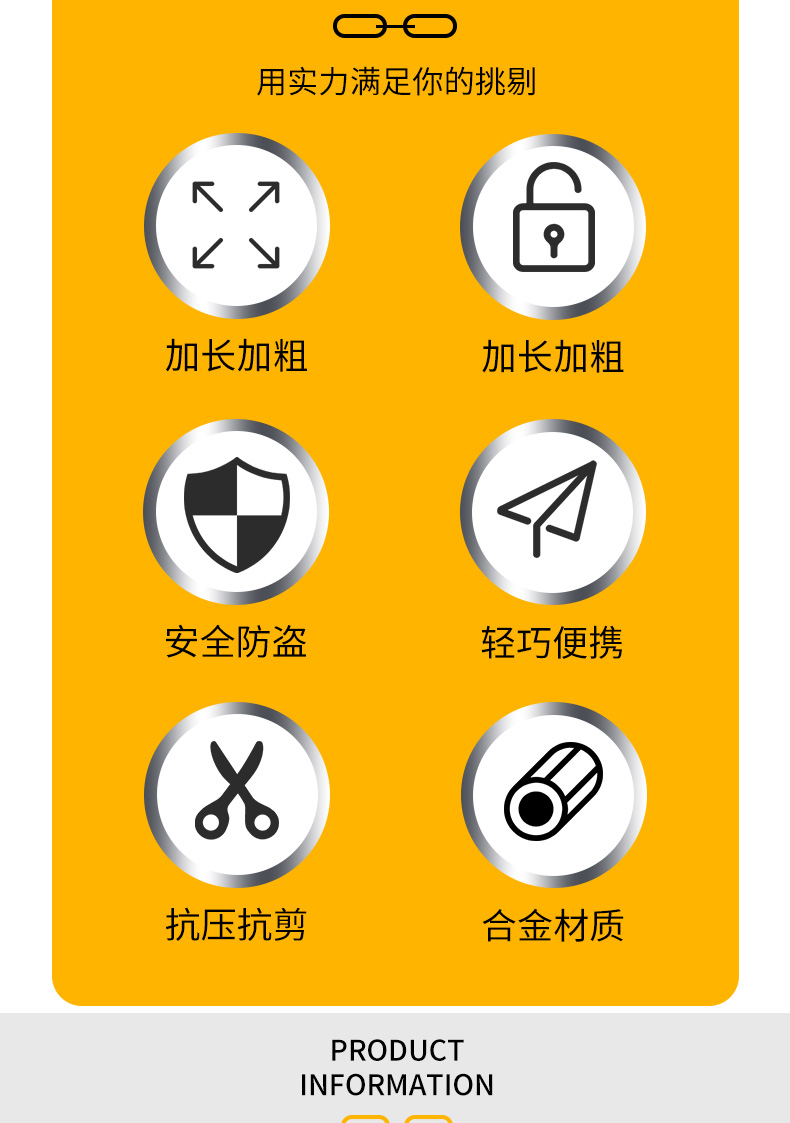 用实力满足你的挑剔

加长加粗

加长加粗

安全防盗

轻巧便携

抗压抗剪

合金材质

PRODUCT
INFORMATION