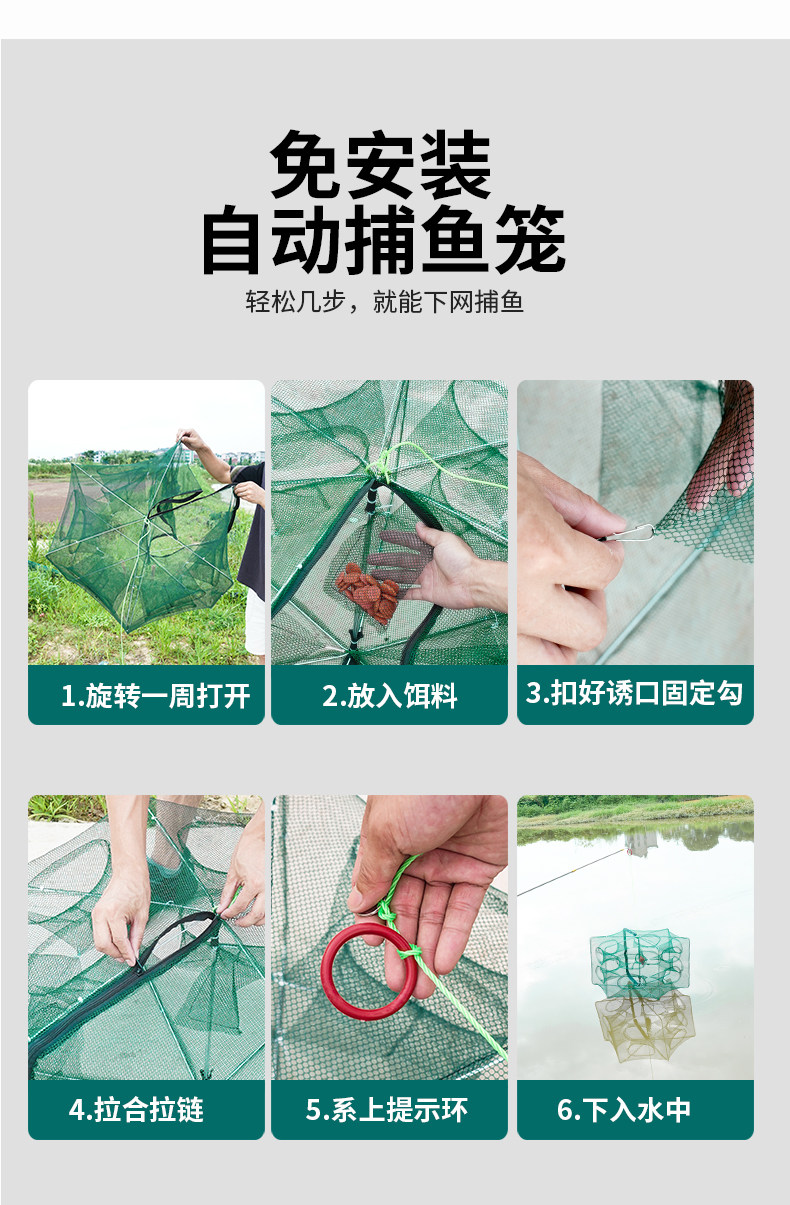 免安装
自动捕鱼笼

轻松几步，就能下网捕鱼

1.旋转一周打开

2.放入饵料

3.扣好诱口固定勾

4.拉合拉链

5.系上提示环

6.下入水中