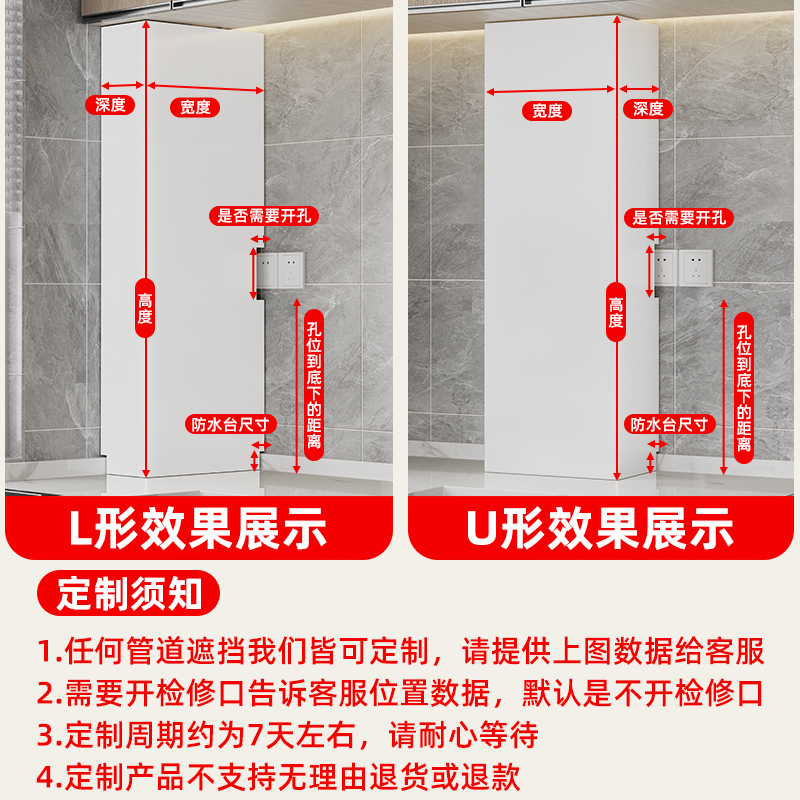 深度
宽度
是否需要开孔
高度
孔位到底下的距离
防水台尺寸
L形效果展示

宽度
深度
是否需要开孔
高度
孔位到底下的距离
防水台尺寸
U形效果展示

定制须知
1.任何管道遮挡我们皆可定制，请提供上图数据给客服
2.需要开检修口告诉客服位置数据，默认是不开检修口
3.定制周期约为7天左右，请耐心等待
4.定制产品不支持无理由退货或退款