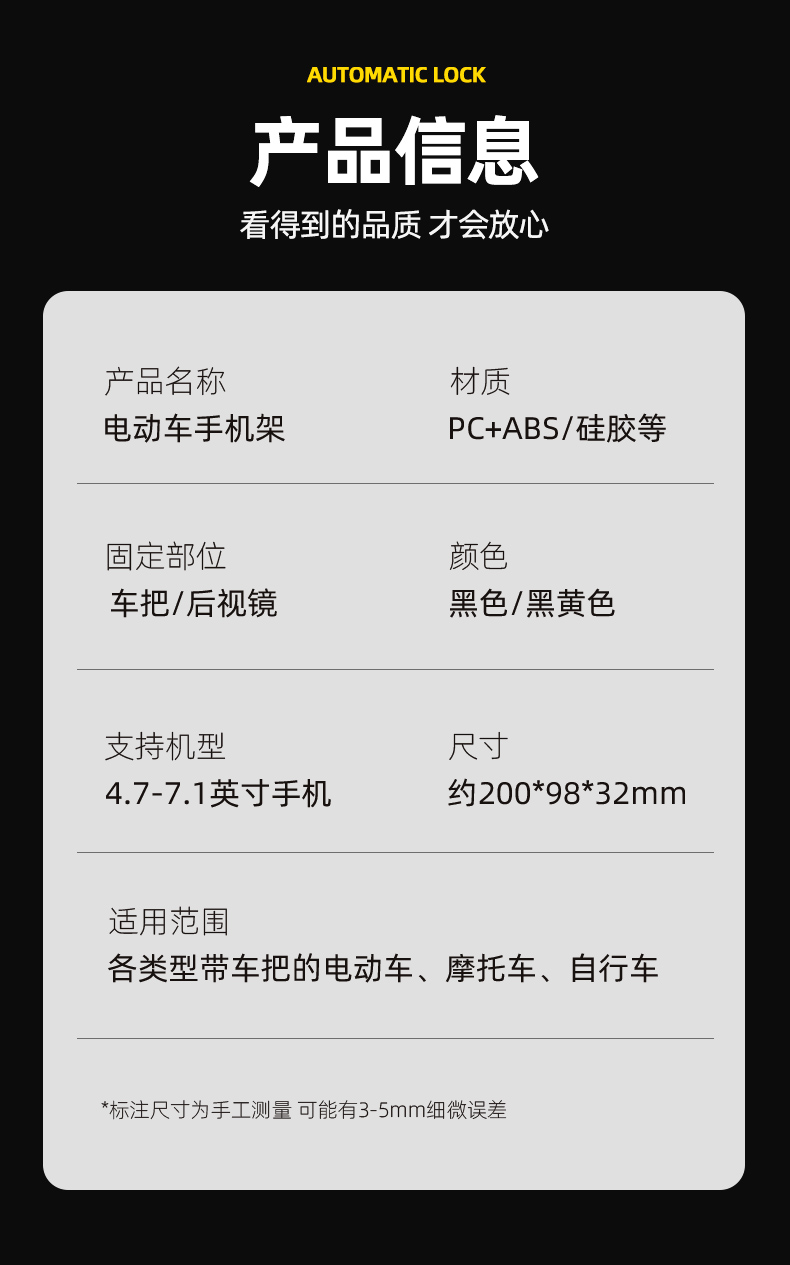 AUTOMATIC LOCK

产品信息

看得到的品质 才会放心

产品名称
电动车手机架

材质
PC+ABS/硅胶等

固定部位
车把/后视镜

颜色
黑色/黑黄色

支持机型
4.7-7.1英寸手机

尺寸
约200*98*32mm

适用范围
各类型带车把的电动车、摩托车、自行车

*标注尺寸为手工测量 可能有3-5mm细微误差