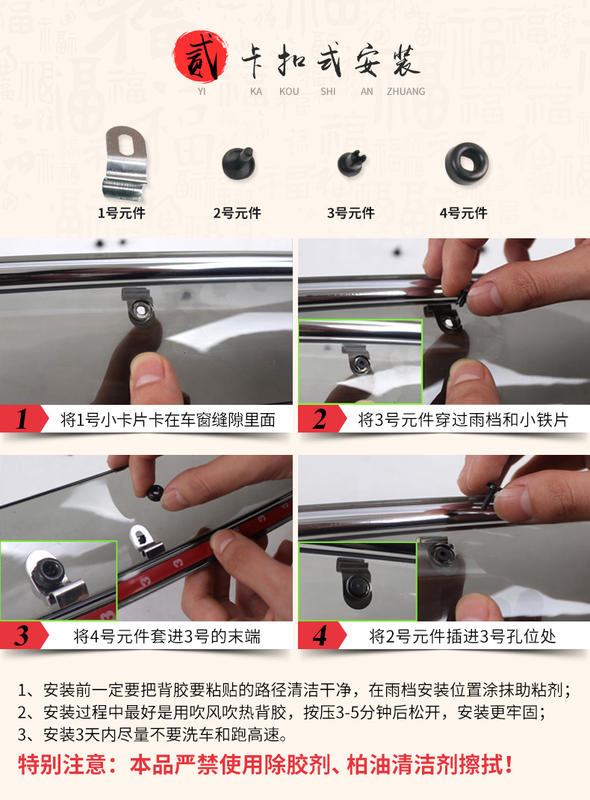 贰 卡扣式安装
YI KA KOU SHI AN ZHUANG

1号元件
2号元件
3号元件
4号元件

1 将1号小卡片卡在车窗缝隙里面

2 将3号元件穿过雨档和小铁片

3 将4号元件套进3号的末端

4 将2号元件插进3号孔位处

1、安装前一定要把背胶要粘贴的路径清洁干净，在雨档安装位置涂抹助粘剂；
2、安装过程中最好是用吹风吹热背胶，按压3-5分钟后松开，安装更牢固；
3、安装3天内尽量不要洗车和跑高速。

特别注意：本品严禁使用除胶剂、柏油清洁剂擦拭！