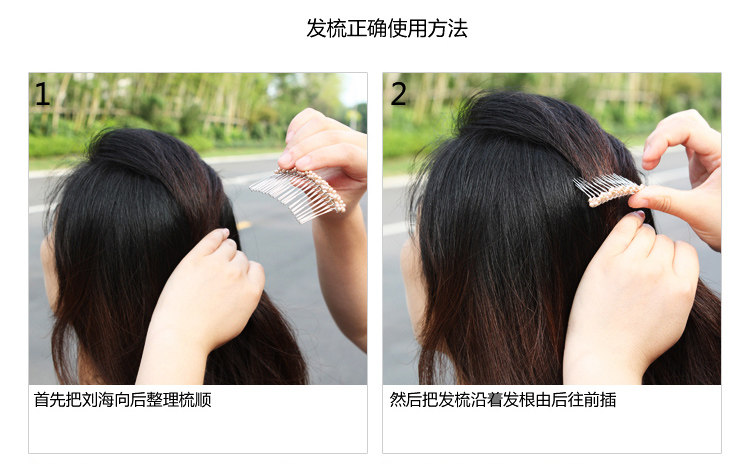 发梳正确使用方法

1

首先把刘海向后整理梳顺

2

然后把发梳沿着发根由后往前插