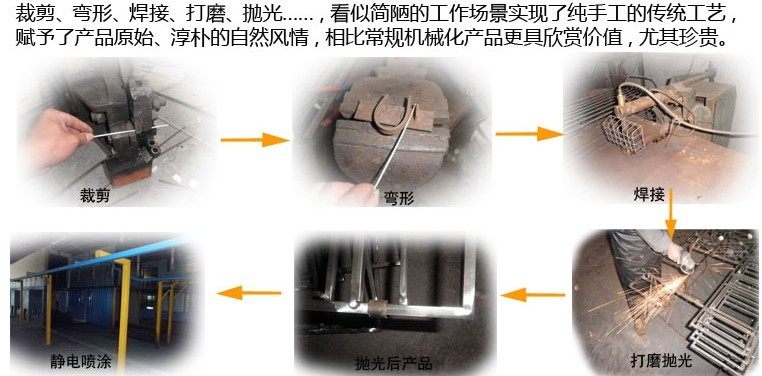 裁剪、弯形、焊接、打磨、抛光……，看似简陋的工作场景实现了纯手工的传统工艺，赋予了产品原始、淳朴的自然风情，相比常规机械化产品更具欣赏价值，尤其珍贵。

裁剪

弯形

焊接

打磨抛光

抛光后产品

静电喷涂