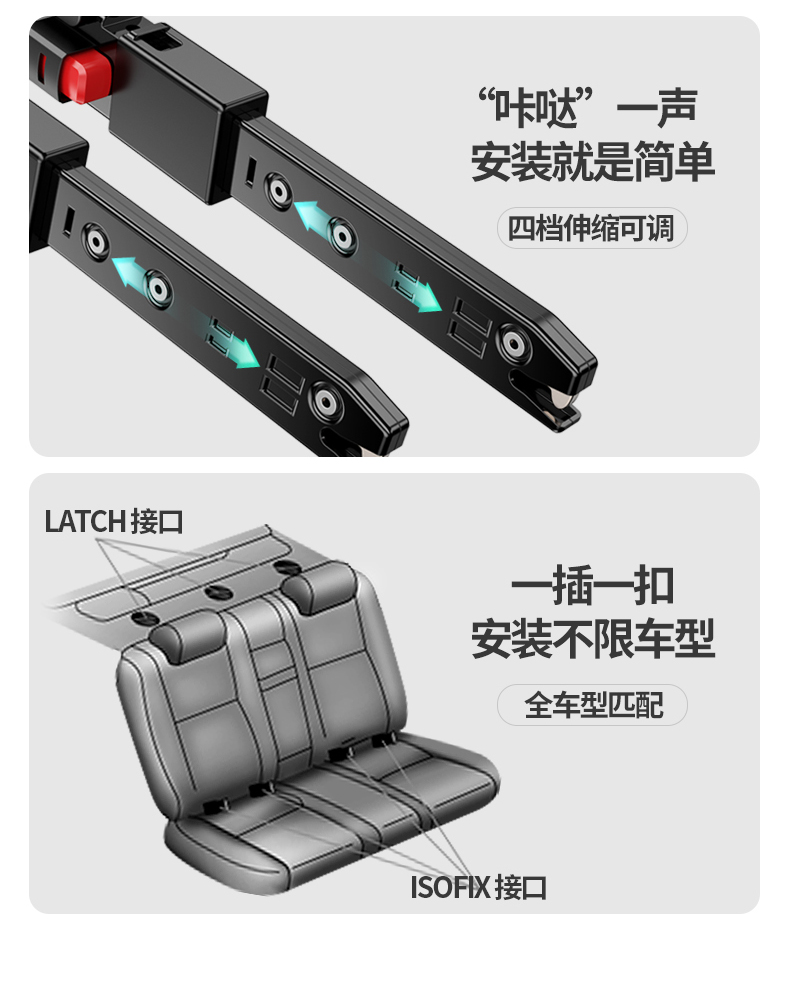 “咔哒”一声
安装就是简单

四档伸缩可调

LATCH 接口

一插一扣
安装不限车型

全车型匹配

ISOFIX 接口