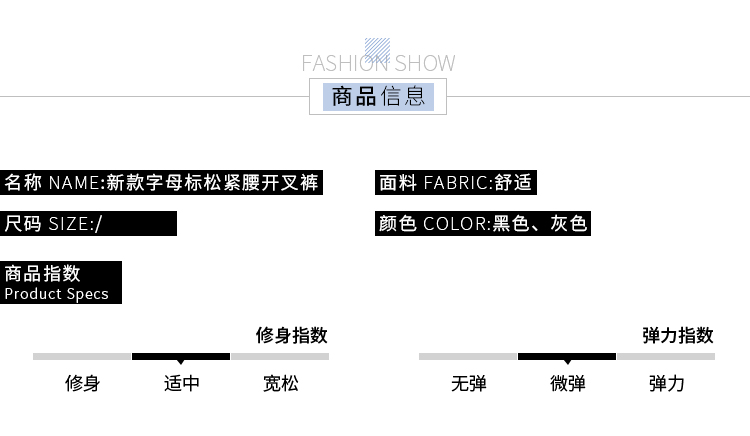 FASHION SHOW

商品信息

名称 NAME:新款字母标松紧腰开叉裤

尺码 SIZE:/

面料 FABRIC:舒适

颜色 COLOR:黑色、灰色

商品指数
Product Specs

修身指数

修身 适中 宽松

弹力指数

无弹 微弹 弹力