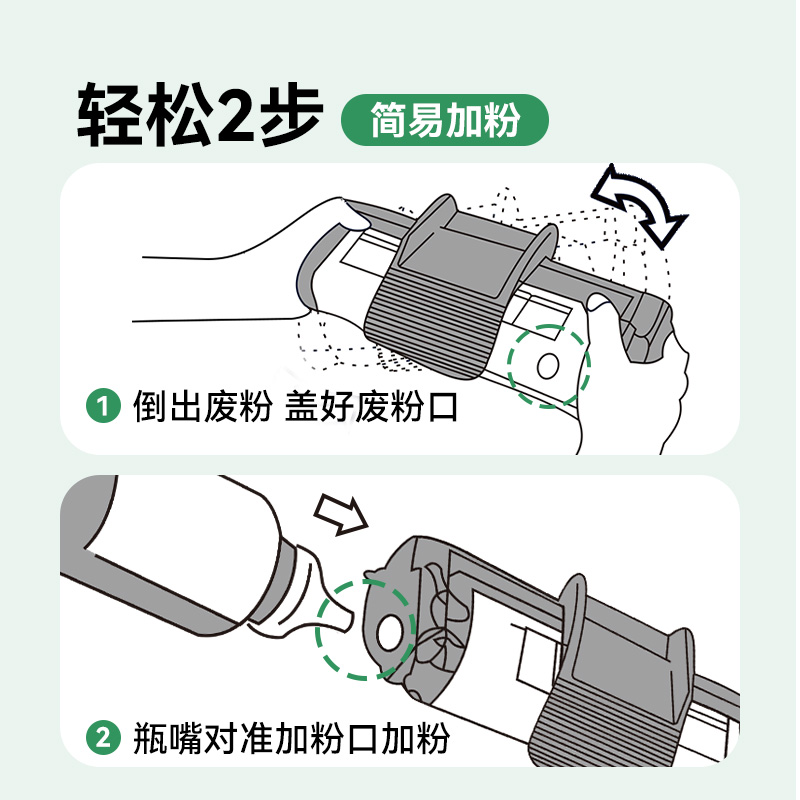 轻松2步 简易加粉

1 倒出废粉 盖好废粉口

2 瓶嘴对准加粉口加粉