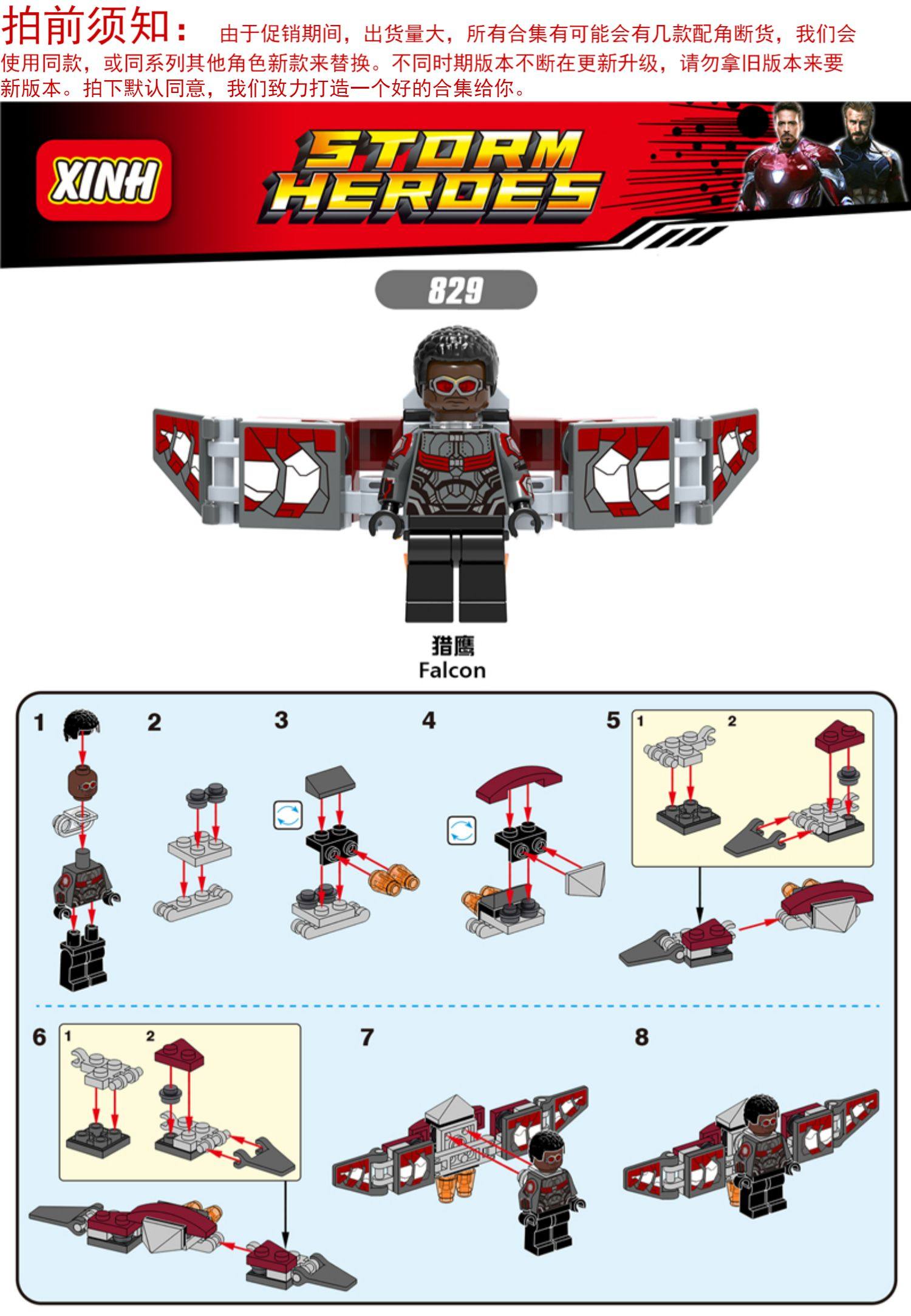 拍前须知： 由于促销期间，出货量大，所有合集有可能会有几款配角断货，我们会使用同款，或同系列其他角色新款来替换。不同时期版本不断在更新升级，请勿拿旧版本来要新版本。拍下默认同意，我们致力打造一个好的合集给你。

XINH

STORM HEROES

829

猎鹰
Falcon

1

2

3

4

5 1 2

6 1 2

7

8