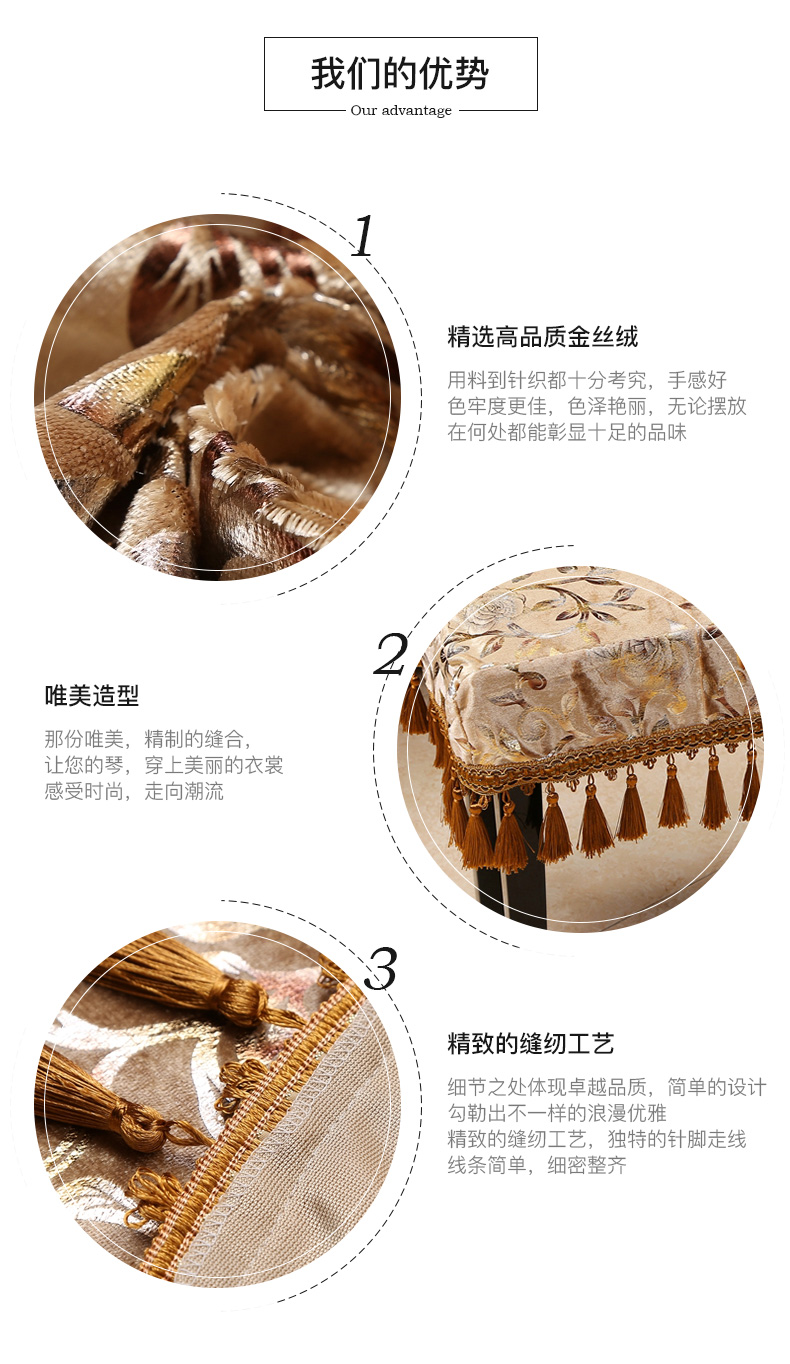 我们的优势
Our advantage

1

精选高品质金丝绒

用料到针织都十分考究，手感好
色牢度更佳，色泽艳丽，无论摆放
在何处都能彰显十足的品味

2

唯美造型

那份唯美，精制的缝合，
让您的琴，穿上美丽的衣裳
感受时尚，走向潮流

3

精致的缝纫工艺

细节之处体现卓越品质，简单的设计
勾勒出不一样的浪漫优雅
精致的缝纫工艺，独特的针脚走线
线条简单，细密整齐