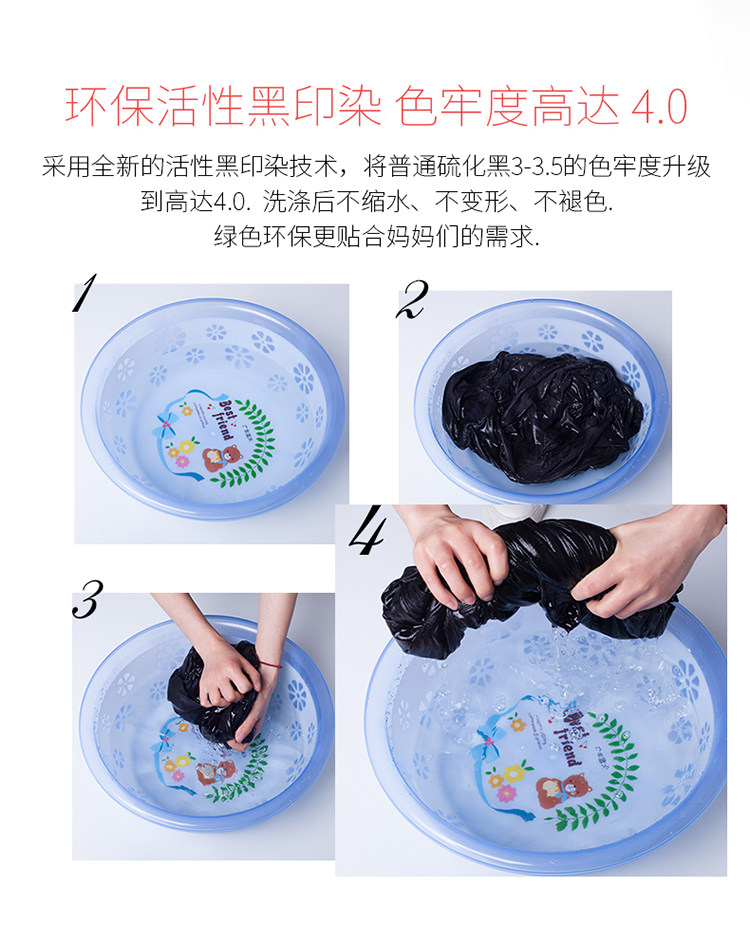 环保活性黑印染 色牢度高达 4.0

采用全新的活性黑印染技术，将普通硫化黑3-3.5的色牢度升级到高达4.0. 洗涤后不缩水、不变形、不褪色.
绿色环保更贴合妈妈们的需求.

1

Best friend

2

3

4

Best friend