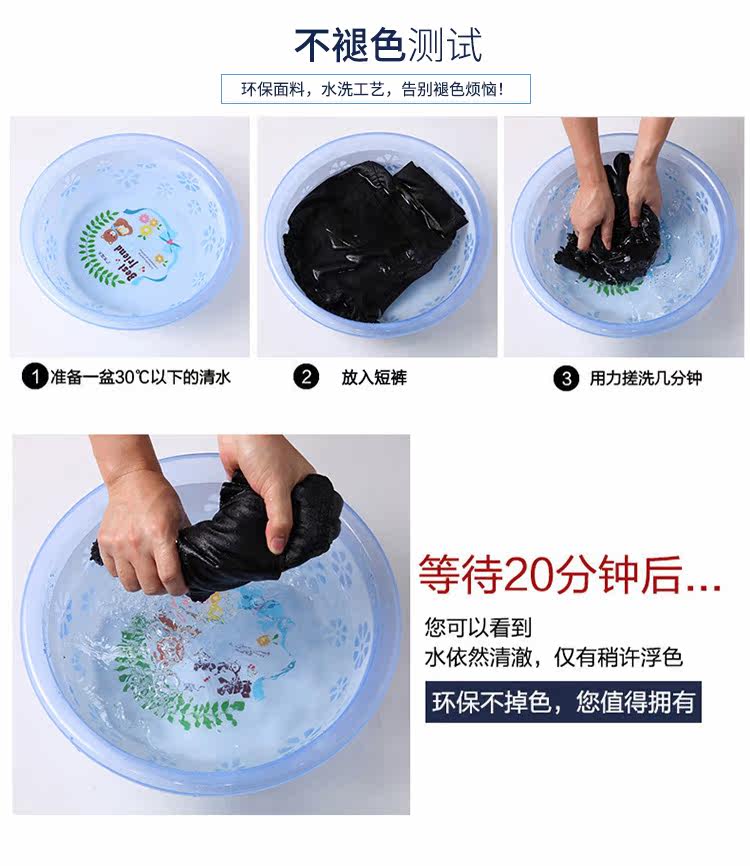 不褪色测试

环保面料，水洗工艺，告别褪色烦恼！

Best Friend

1 准备一盆30℃以下的清水

2 放入短裤

3 用力搓洗几分钟

等待20分钟后...

您可以看到
水依然清澈，仅有稍许浮色

环保不掉色，您值得拥有