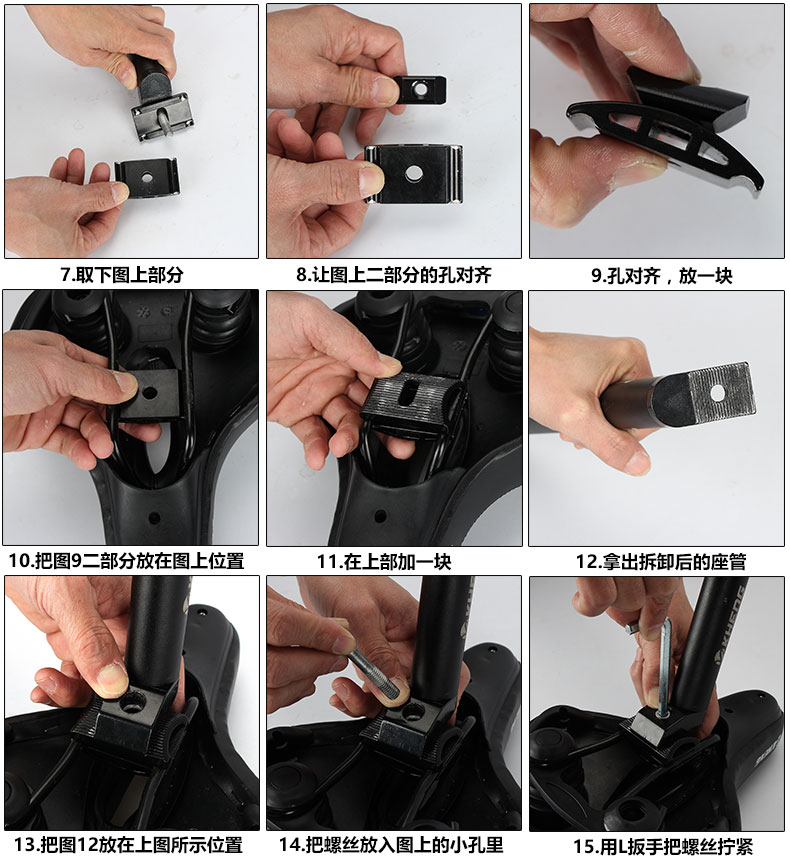 7.取下图上部分

8.让图上二部分的孔对齐

9.孔对齐，放一块

10.把图9二部分放在图上位置

11.在上部加一块

12.拿出拆卸后的座管

13.把图12放在上图所示位置

14.把螺丝放入图上的小孔里

15.用L扳手把螺丝拧紧