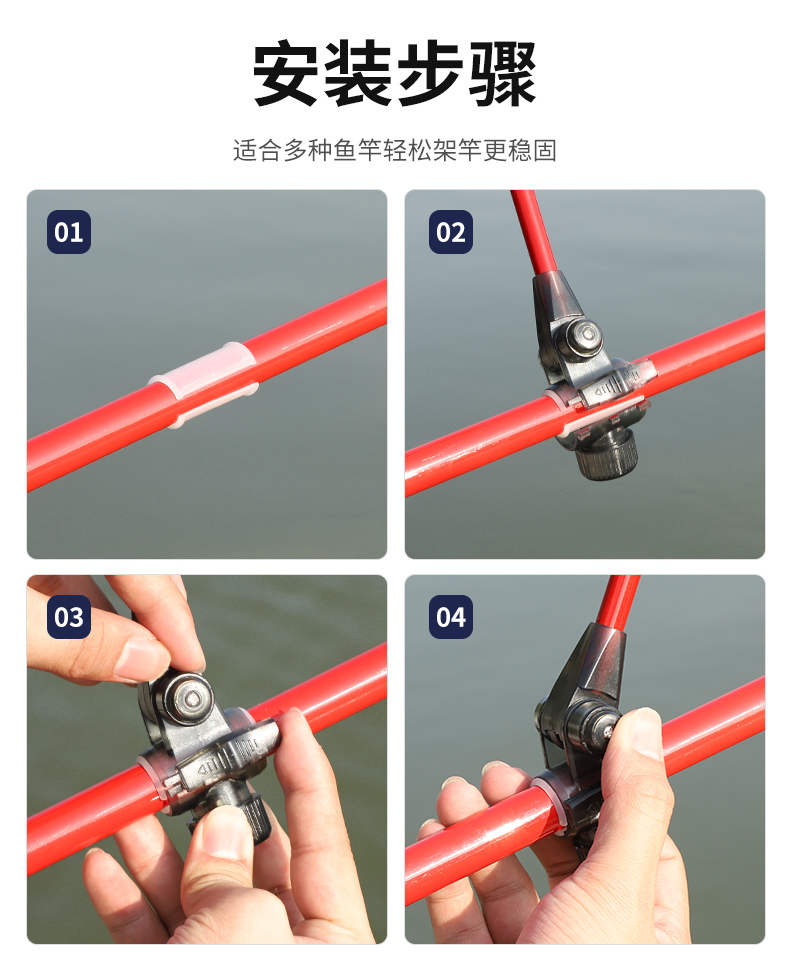 安装步骤

适合多种鱼竿轻松架竿更稳固

01

02

03

04