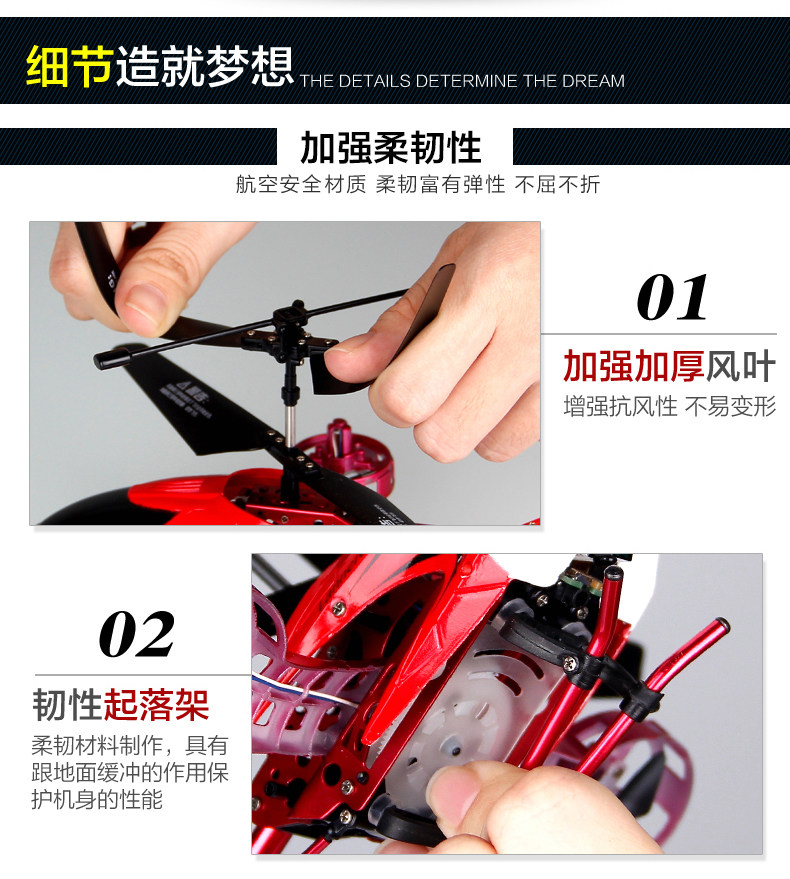 细节造就梦想 THE DETAILS DETERMINE THE DREAM

加强柔韧性

航空安全材质 柔韧富有弹性 不屈不折

01

加强加厚风叶

增强抗风性 不易变形

02

韧性起落架

柔韧材料制作，具有跟地面缓冲的作用保护机身的性能