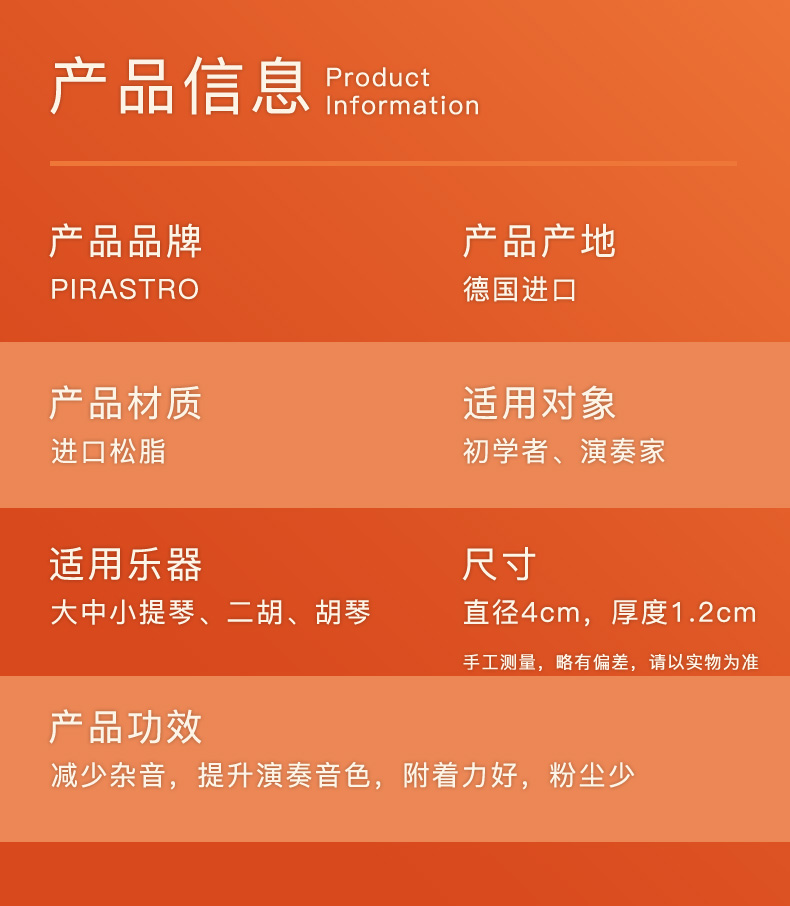 产品信息 Product Information

产品品牌
PIRASTRO

产品产地
德国进口

产品材质
进口松脂

适用对象
初学者、演奏家

适用乐器
大中小提琴、二胡、胡琴

尺寸
直径4cm，厚度1.2cm
手工测量，略有偏差，请以实物为准

产品功效
减少杂音，提升演奏音色，附着力好，粉尘少