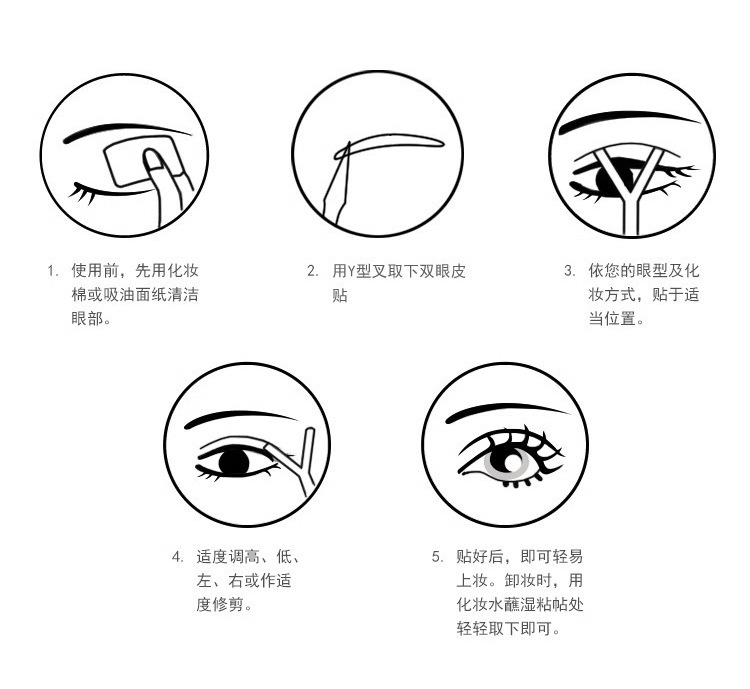 1. 使用前，先用化妆棉或吸油面纸清洁眼部。

2. 用Y型叉取下双眼皮贴

3. 依您的眼型及化妆方式，贴于适当位置。

4. 适度调高、低、左、右或作适度修剪。

5. 贴好后，即可轻易上妆。卸妆时，用化妆水蘸湿粘帖处轻轻取下即可。