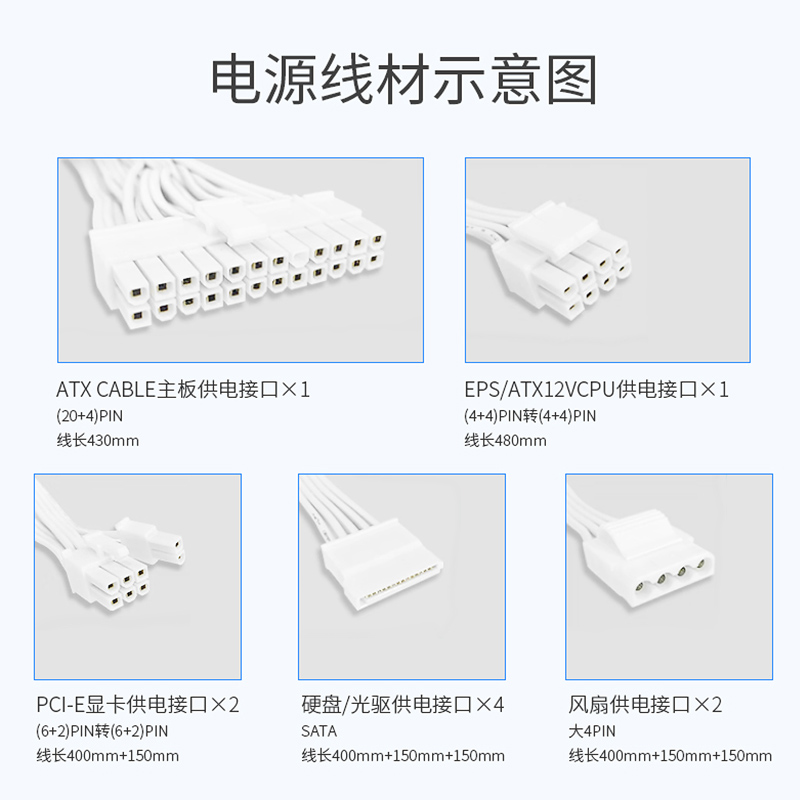 电源线材示意图

ATX CABLE主板供电接口×1
(20+4)PIN
线长430mm

EPS/ATX12VCPU供电接口×1
(4+4)PIN转(4+4)PIN
线长480mm

PCI-E显卡供电接口×2
(6+2)PIN转(6+2)PIN
线长400mm+150mm

硬盘/光驱供电接口×4
SATA
线长400mm+150mm+150mm

风扇供电接口×2
大4PIN
线长400mm+150mm+150mm