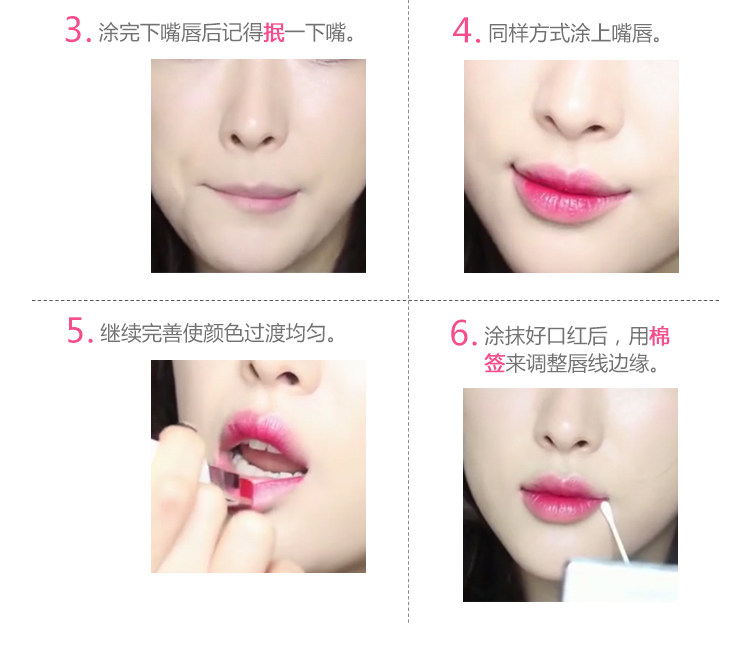 3. 涂完下嘴唇后记得抿一下嘴。

4. 同样方式涂上嘴唇。

5. 继续完善使颜色过渡均匀。

6. 涂抹好口红后，用棉签来调整唇线边缘。