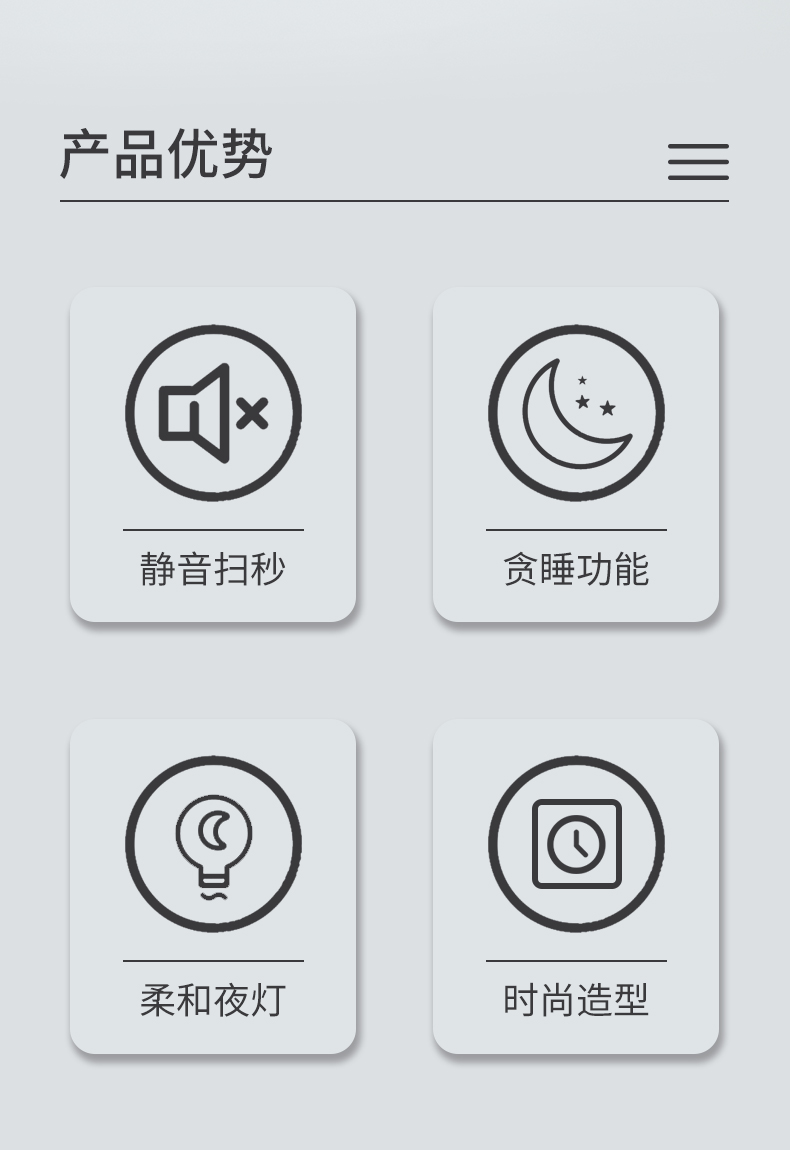 产品优势

静音扫秒

贪睡功能

柔和夜灯

时尚造型