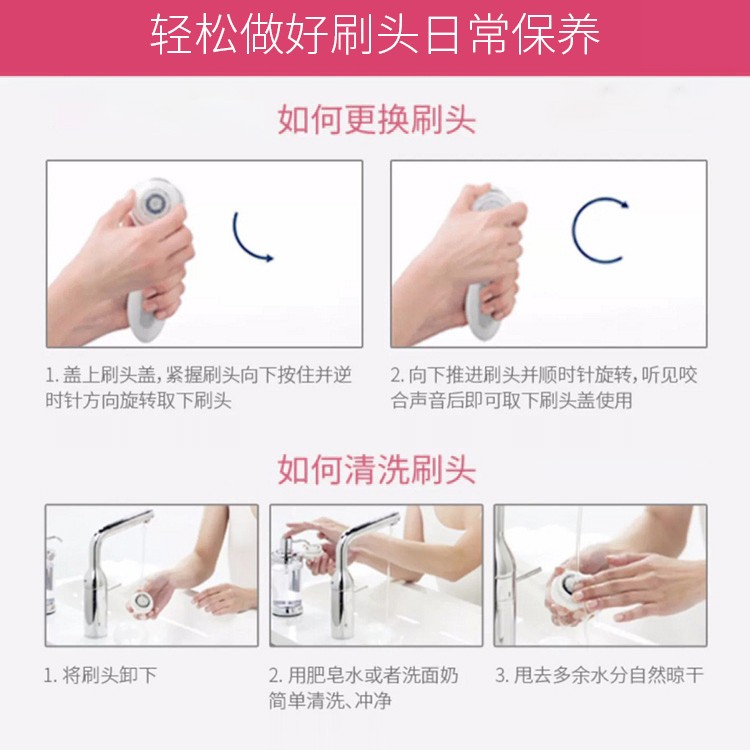 轻松做好刷头日常保养

如何更换刷头

1. 盖上刷头盖，紧握刷头向下按住并逆时针方向旋转取下刷头

2. 向下推进刷头并顺时针旋转，听见咬合声音后即可取下刷头盖使用

如何清洗刷头

1. 将刷头卸下

2. 用肥皂水或者洗面奶简单清洗、冲净

3. 甩去多余水分自然晾干