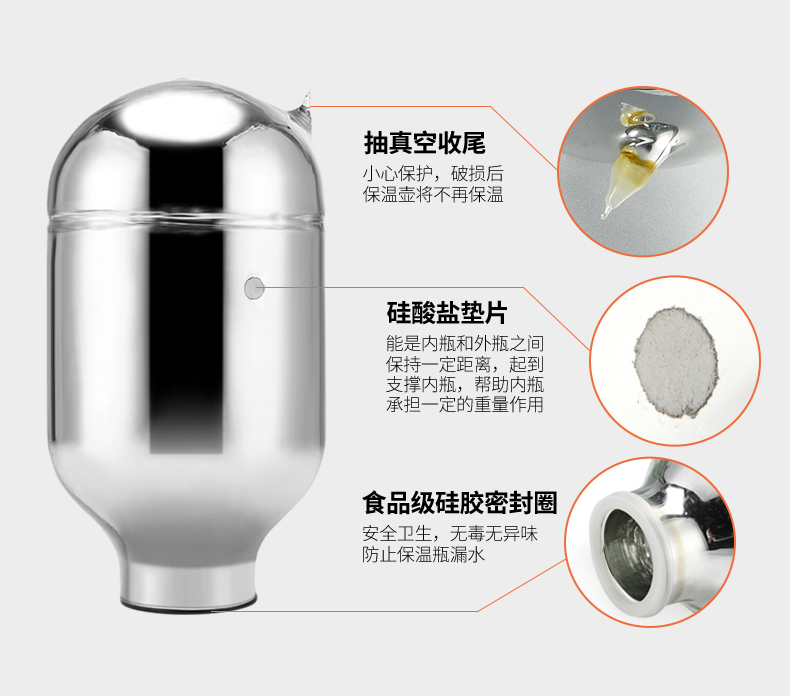 抽真空收尾

小心保护，破损后保温壶将不再保温

硅酸盐垫片

能是内瓶和外瓶之间保持一定距离，起到支撑内瓶，帮助内瓶承担一定的重量作用

食品级硅胶密封圈

安全卫生，无毒无异味防止保温瓶漏水