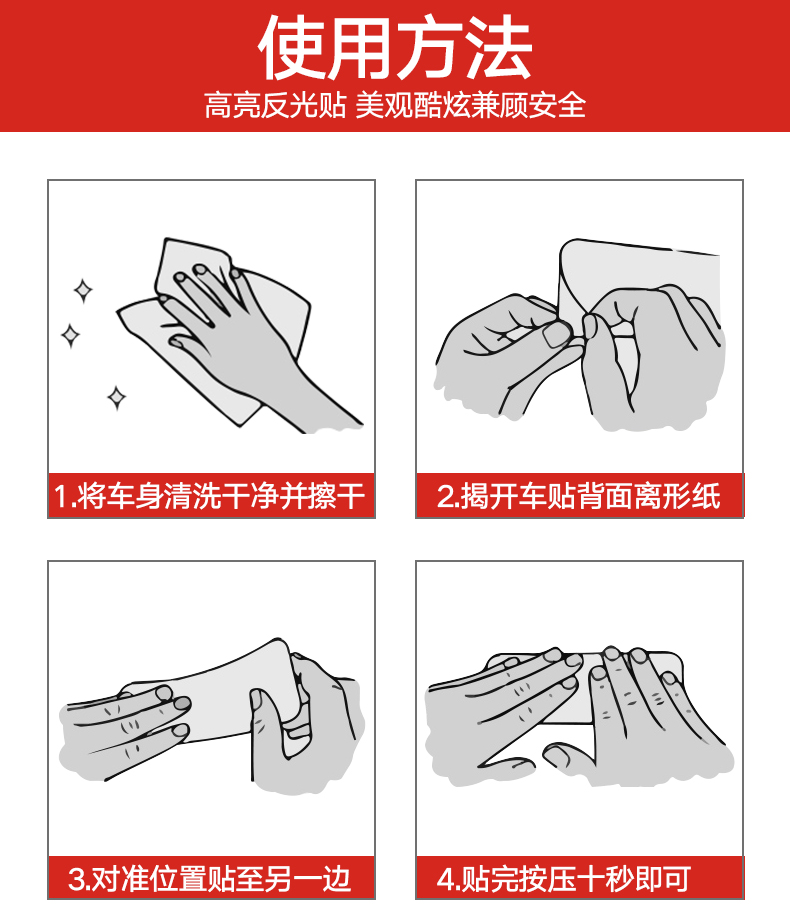 使用方法
高亮反光贴 美观酷炫兼顾安全

1.将车身清洗干净并擦干

2.揭开车贴背面离形纸

3.对准位置贴至另一边

4.贴完按压十秒即可