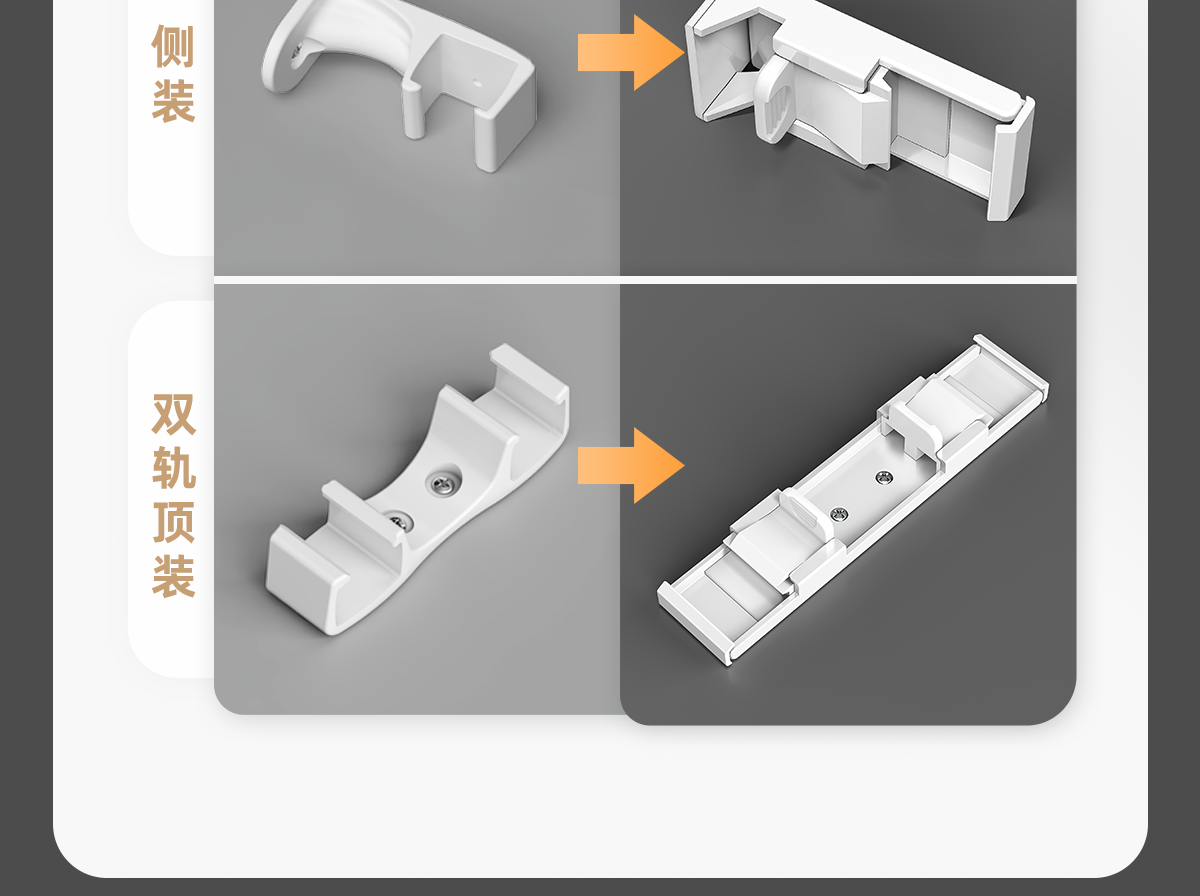 侧装

双轨顶装