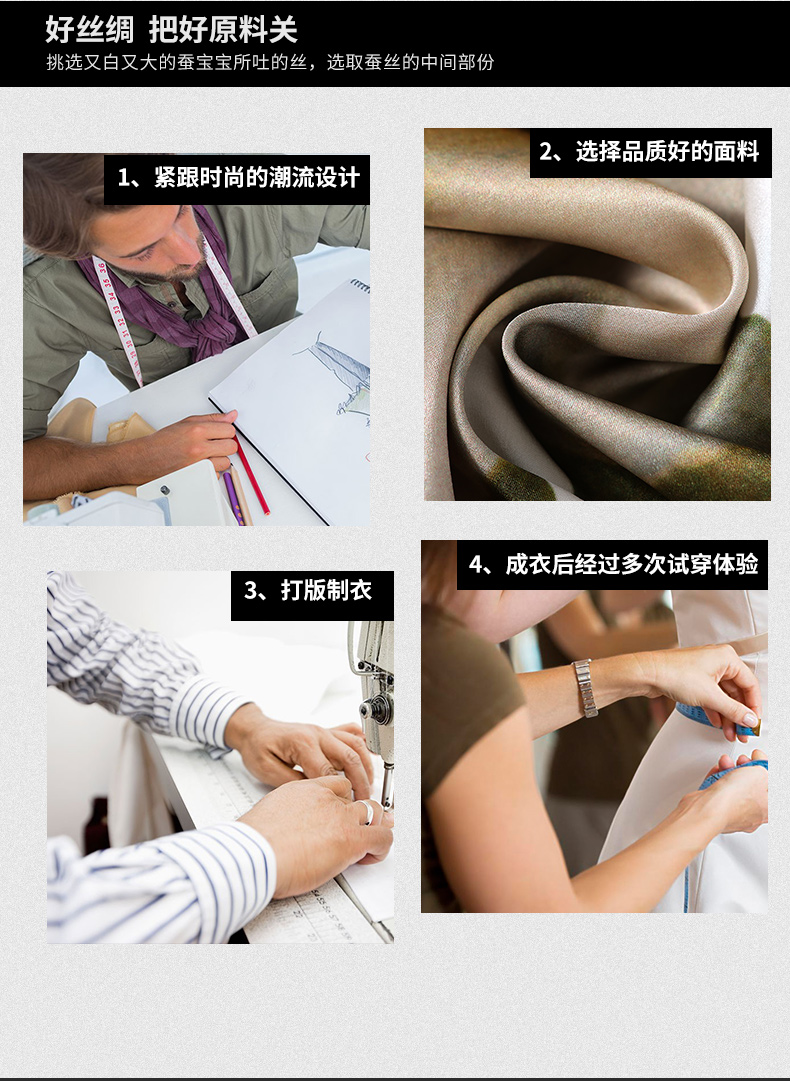 好丝绸 把好原料关
挑选又白又大的蚕宝宝所吐的丝，选取蚕丝的中间部份

1、紧跟时尚的潮流设计

2、选择品质好的面料

3、打版制衣

4、成衣后经过多次试穿体验