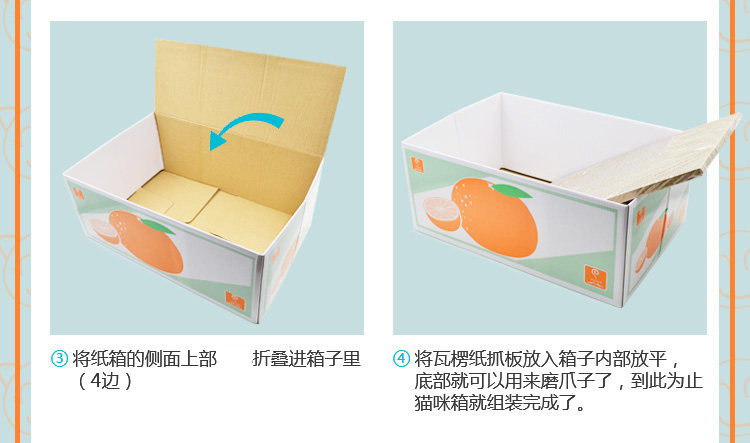 ③ 将纸箱的侧面上部 折叠进箱子里（4边）

④ 将瓦楞纸抓板放入箱子内部放平，底部就可以用来磨爪子了，到此为止猫咪箱就组装完成了。