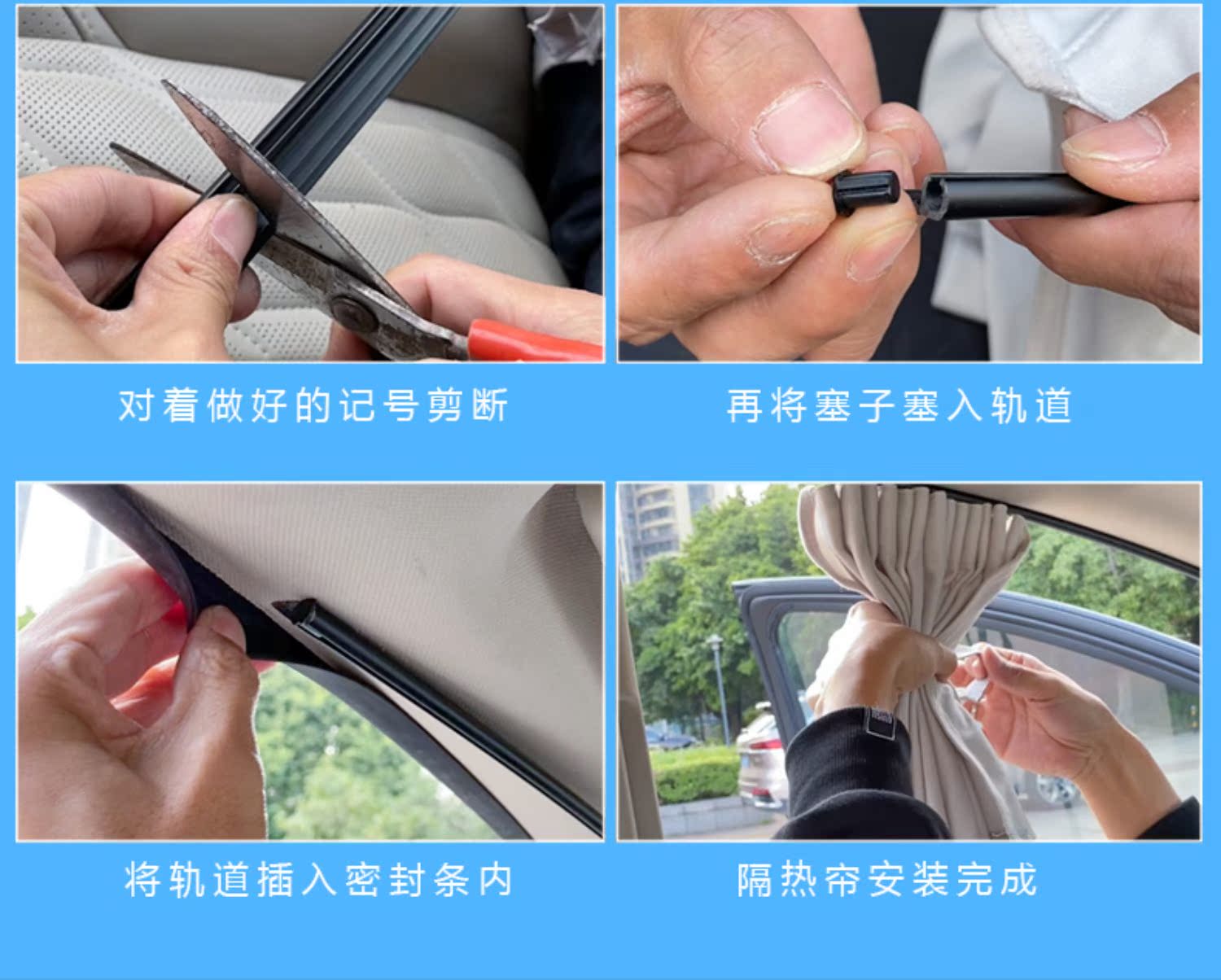 对着做好的记号剪断

再将塞子塞入轨道

将轨道插入密封条内

隔热帘安装完成