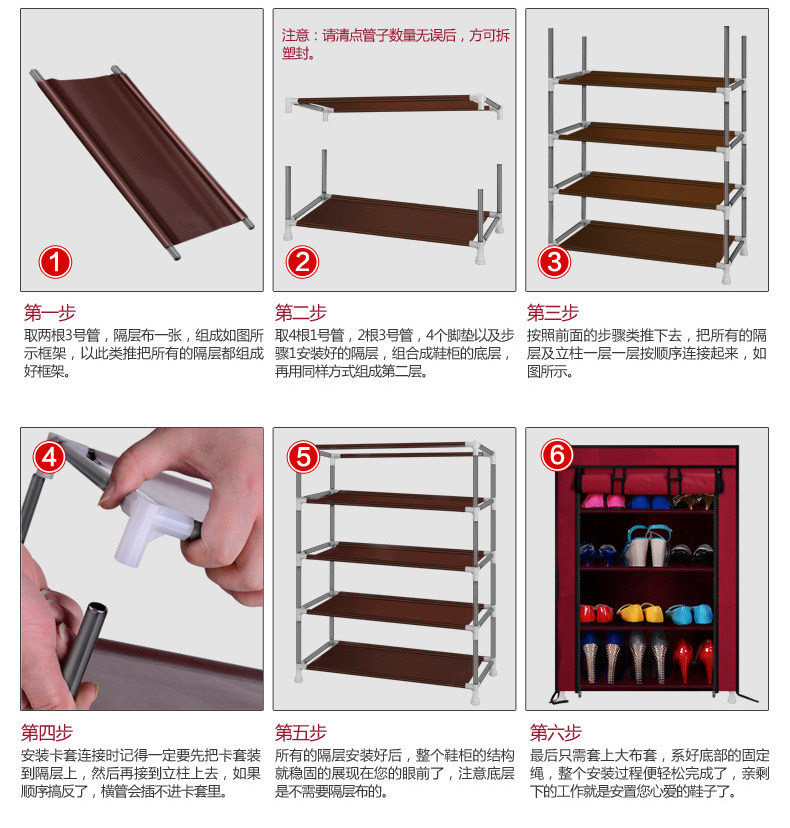 1

第一步
取两根3号管，隔层布一张，组成如图所示框架，以此类推把所有的隔层都组成好框架。

注意：请清点管子数量无误后，方可拆塑封。

2

第二步
取4根1号管，2根3号管，4个脚垫以及步骤1安装好的隔层，组合成鞋柜的底层，再用同样方式组成第二层。

3

第三步
按照前面的步骤类推下去，把所有的隔层及立柱一层一层按顺序连接起来，如图所示。

4

第四步
安装卡套连接时记得一定要先把卡套装到隔层上，然后再接到立柱上去，如果顺序搞反了，横管会插不进卡套里。

5

第五步
所有的隔层安装好后，整个鞋柜的结构就稳固的展现在您的眼前了，注意底层是不需要隔层布的。

6

第六步
最后只需套上大布套，系好底部的固定绳，整个安装过程便轻松完成了，亲剩下的工作就是安置您心爱的鞋子了。