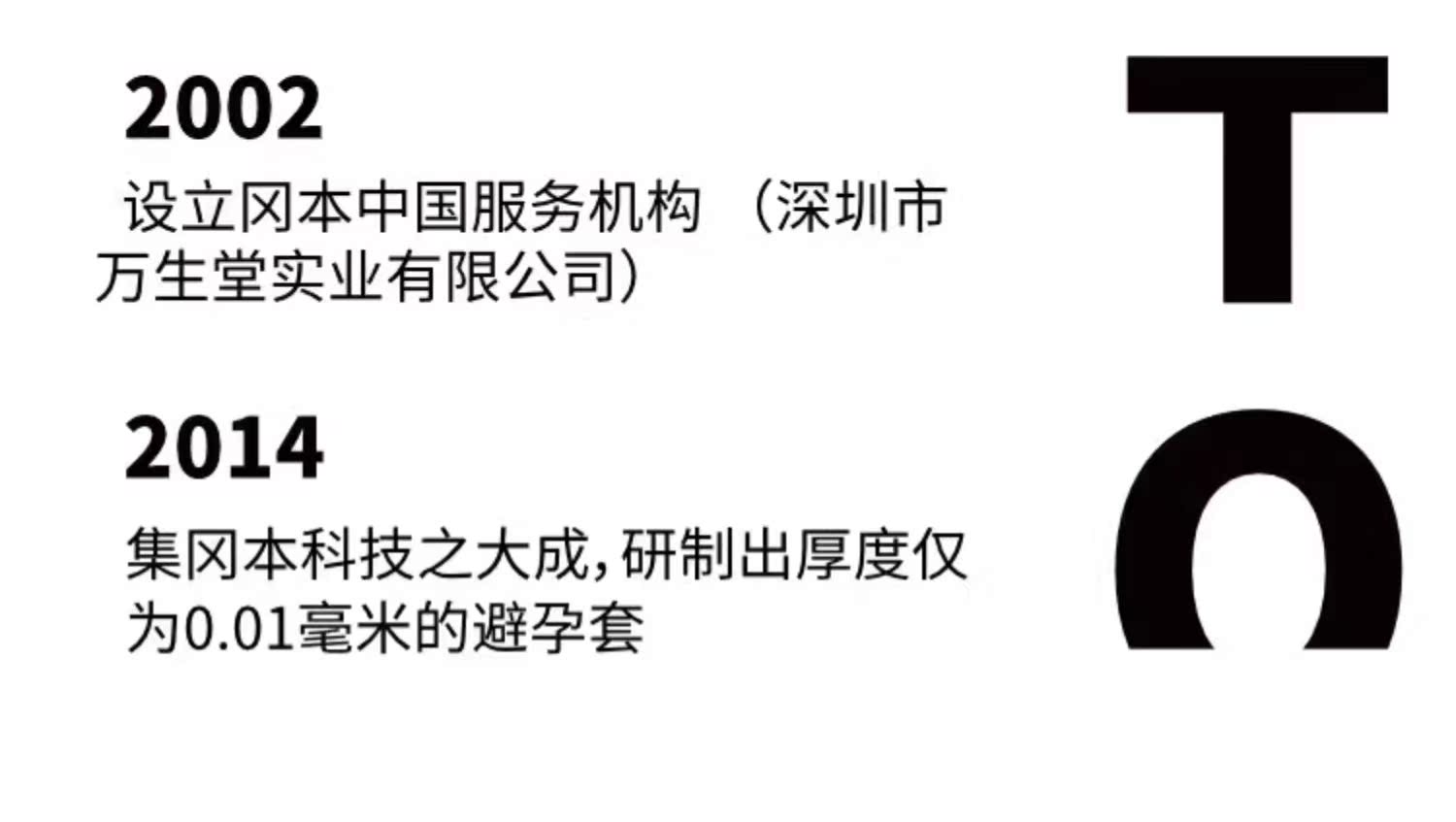 2002

设立冈本中国服务机构（深圳市万生堂实业有限公司）

2014

集冈本科技之大成，研制出厚度仅为0.01毫米的避孕套

T

O