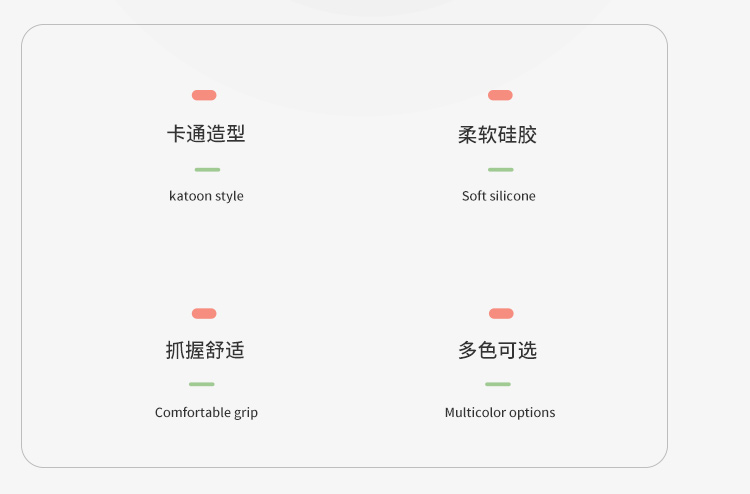 卡通造型

katoon style

柔软硅胶

Soft silicone

抓握舒适

Comfortable grip

多色可选

Multicolor options